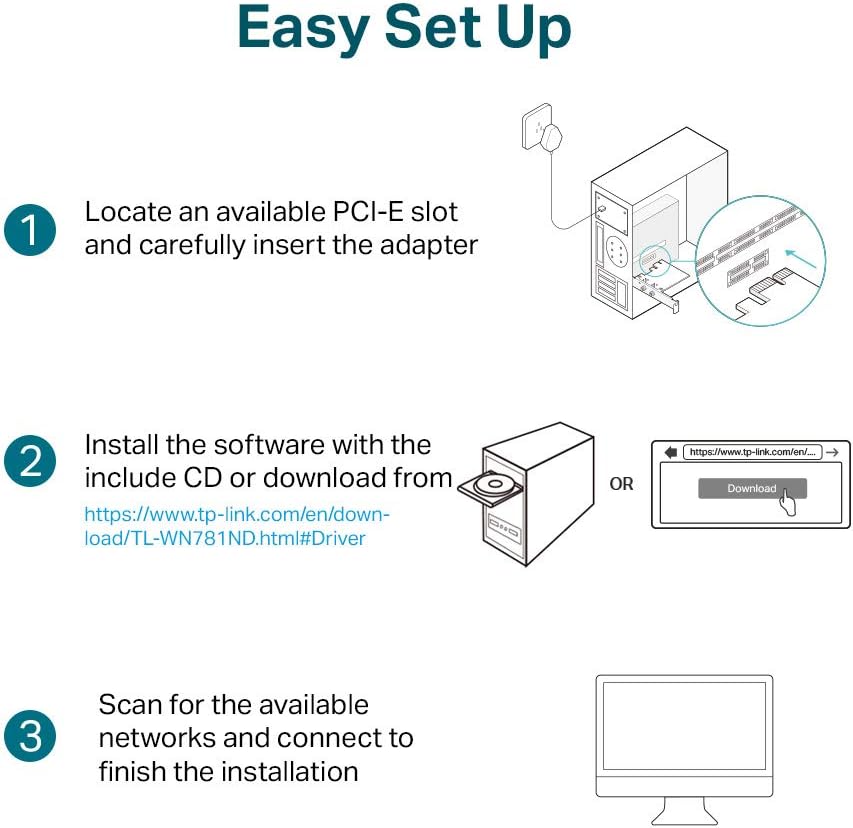 Easy Set Up

1 Locate an available PCI-E slot and carefully insert the adapter

2 Install the software with the include CD or download from https://www.tp-link.com/en/download/TL-WN781ND.html#Driver

OR

https://www.tp-link.com/en/...

Download

3 Scan for the available networks and connect to finish the installation