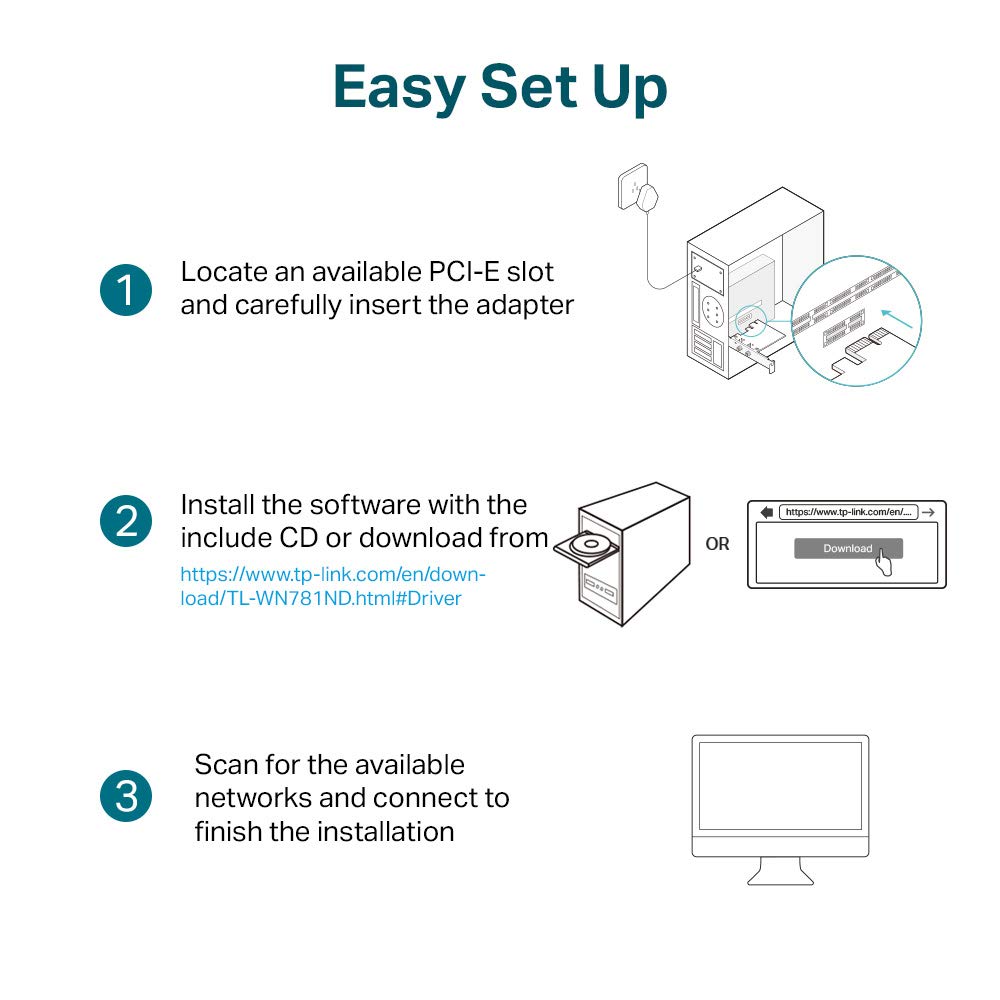 Easy Set Up

1 Locate an available PCI-E slot and carefully insert the adapter

2 Install the software with the include CD or download from

https://www.tp-link.com/en/download/TL-WN781ND.html#Driver

OR

https://www.tp-link.com/en/...

Download

3 Scan for the available networks and connect to finish the installation