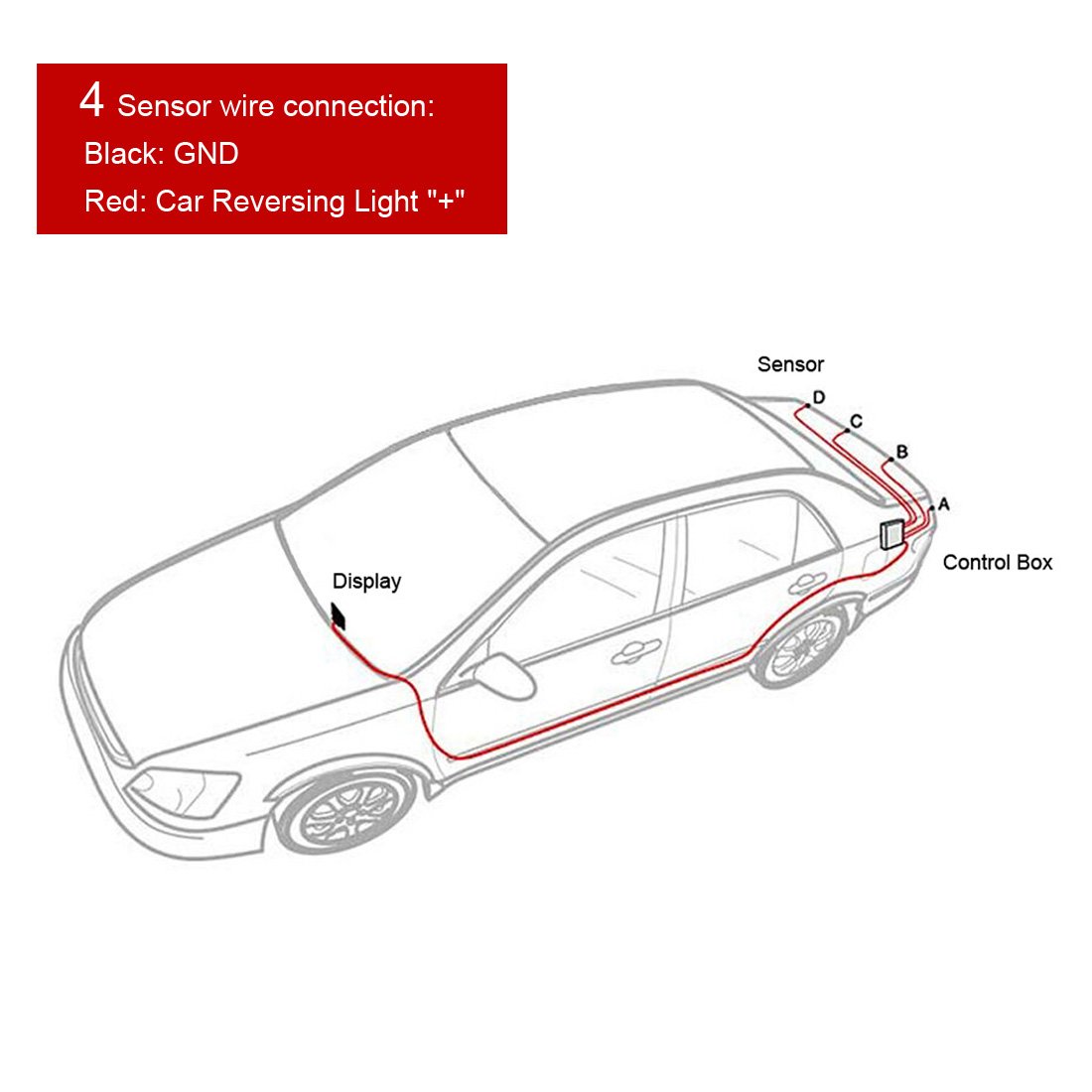 4 Sensor wire connection:
Black: GND
Red: Car Reversing Light "+"

Sensor
D
C
B
A
Control Box
Display