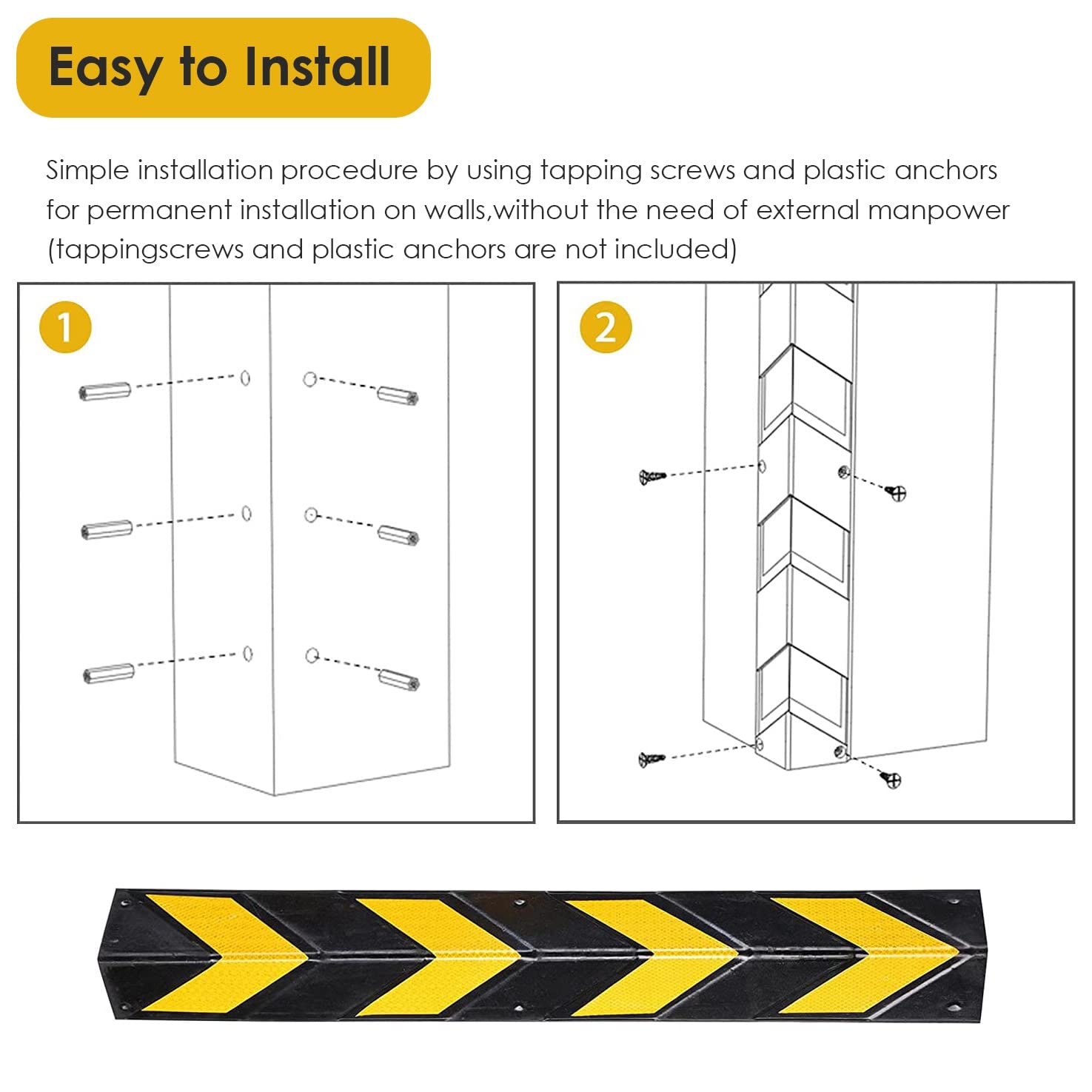 Easy to Install

Simple installation procedure by using tapping screws and plastic anchors for permanent installation on walls,without the need of external manpower (tappingscrews and plastic anchors are not included)

1

2