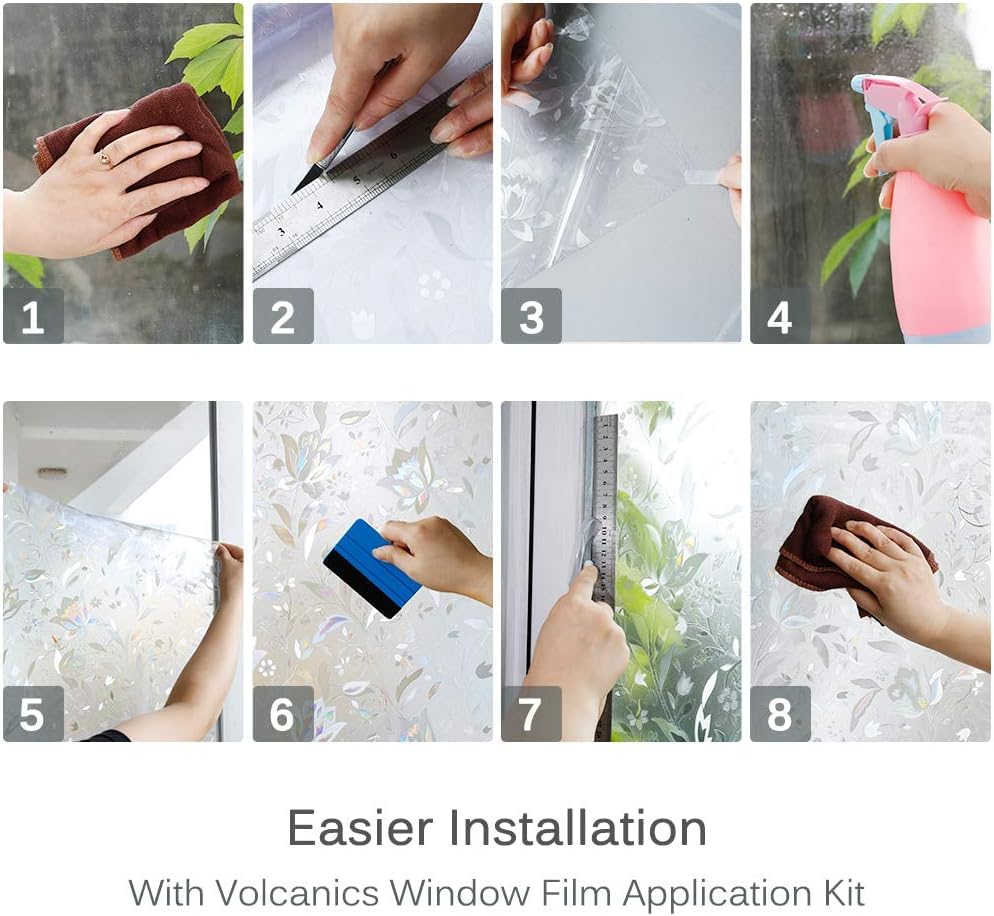 1
2
3
4
5
6
7
8

Easier Installation

With Volcanics Window Film Application Kit