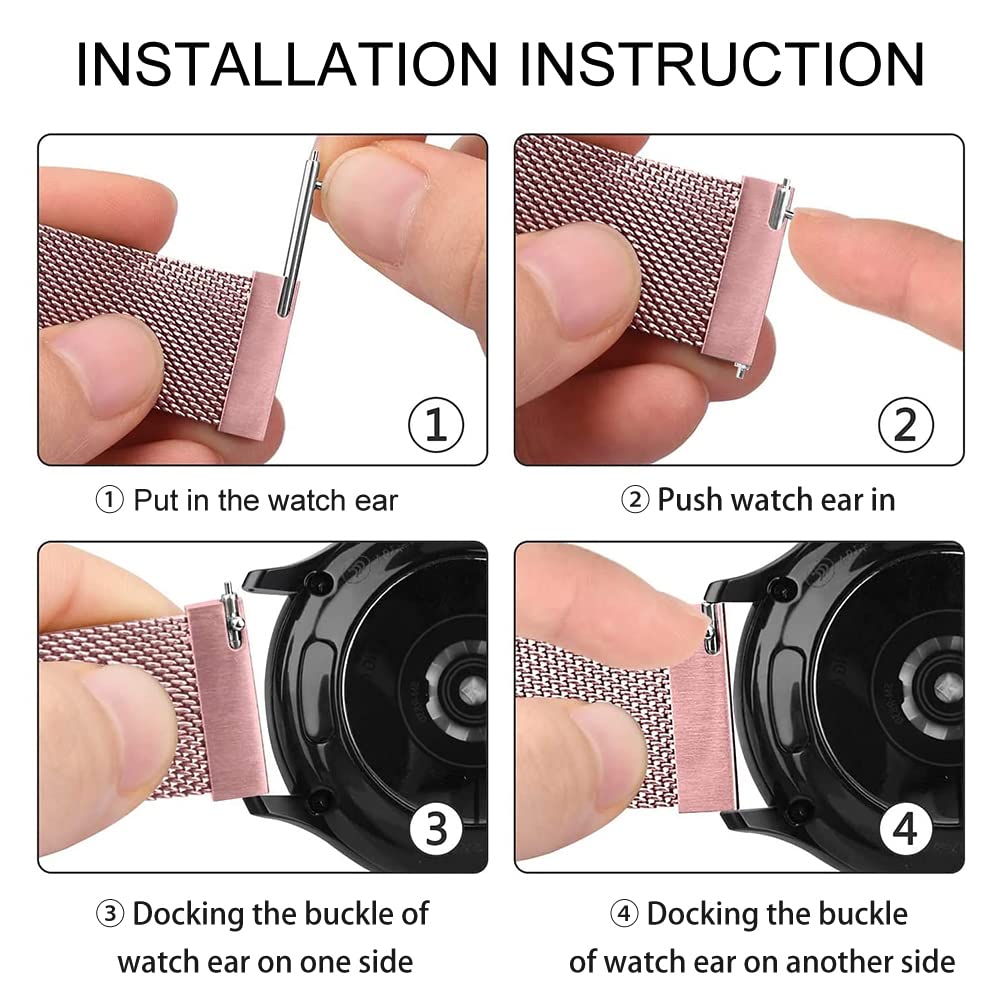 INSTALLATION INSTRUCTION

①

②

① Put in the watch ear

② Push watch ear in

③

④

③ Docking the buckle of watch ear on one side

④ Docking the buckle of watch ear on another side