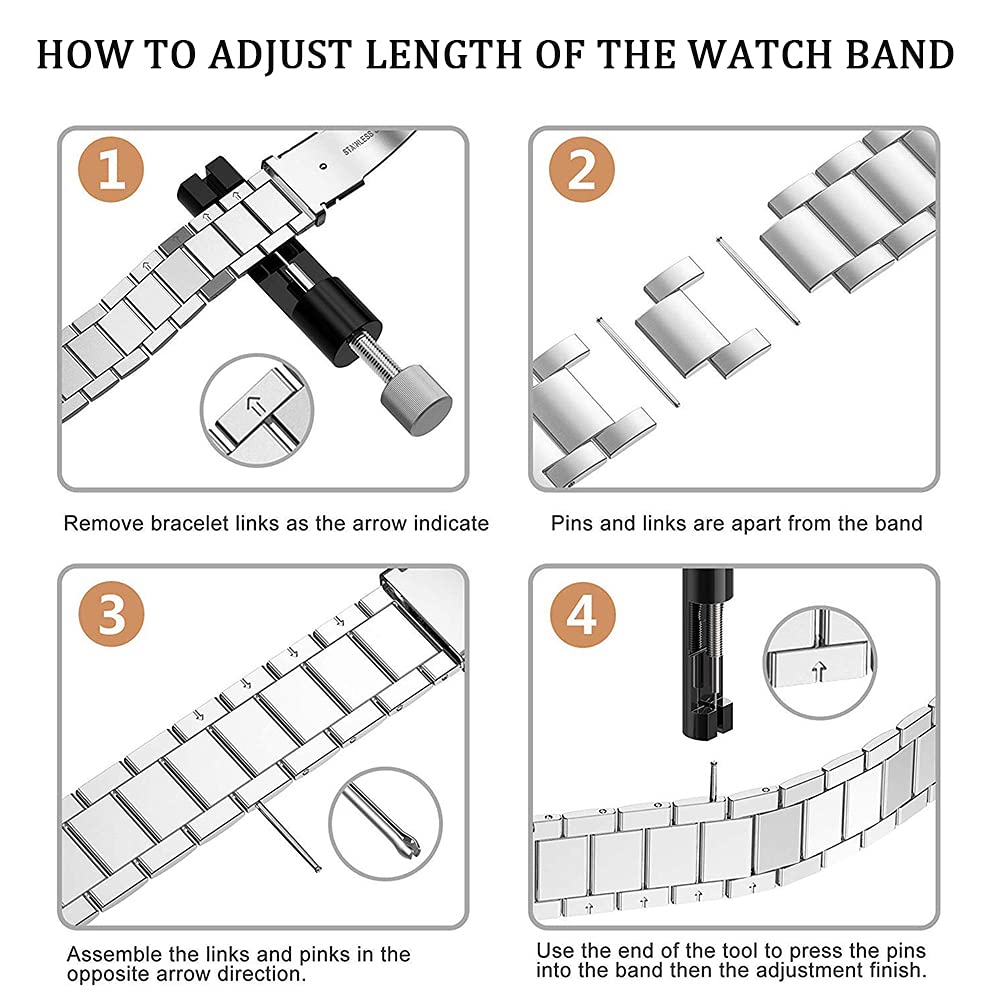 HOW TO ADJUST LENGTH OF THE WATCH BAND

1

STAINLESS

Remove bracelet links as the arrow indicate

2

Pins and links are apart from the band

3

Assemble the links and pinks in the opposite arrow direction.

4

Use the end of the tool to press the pins into the band then the adjustment finish.