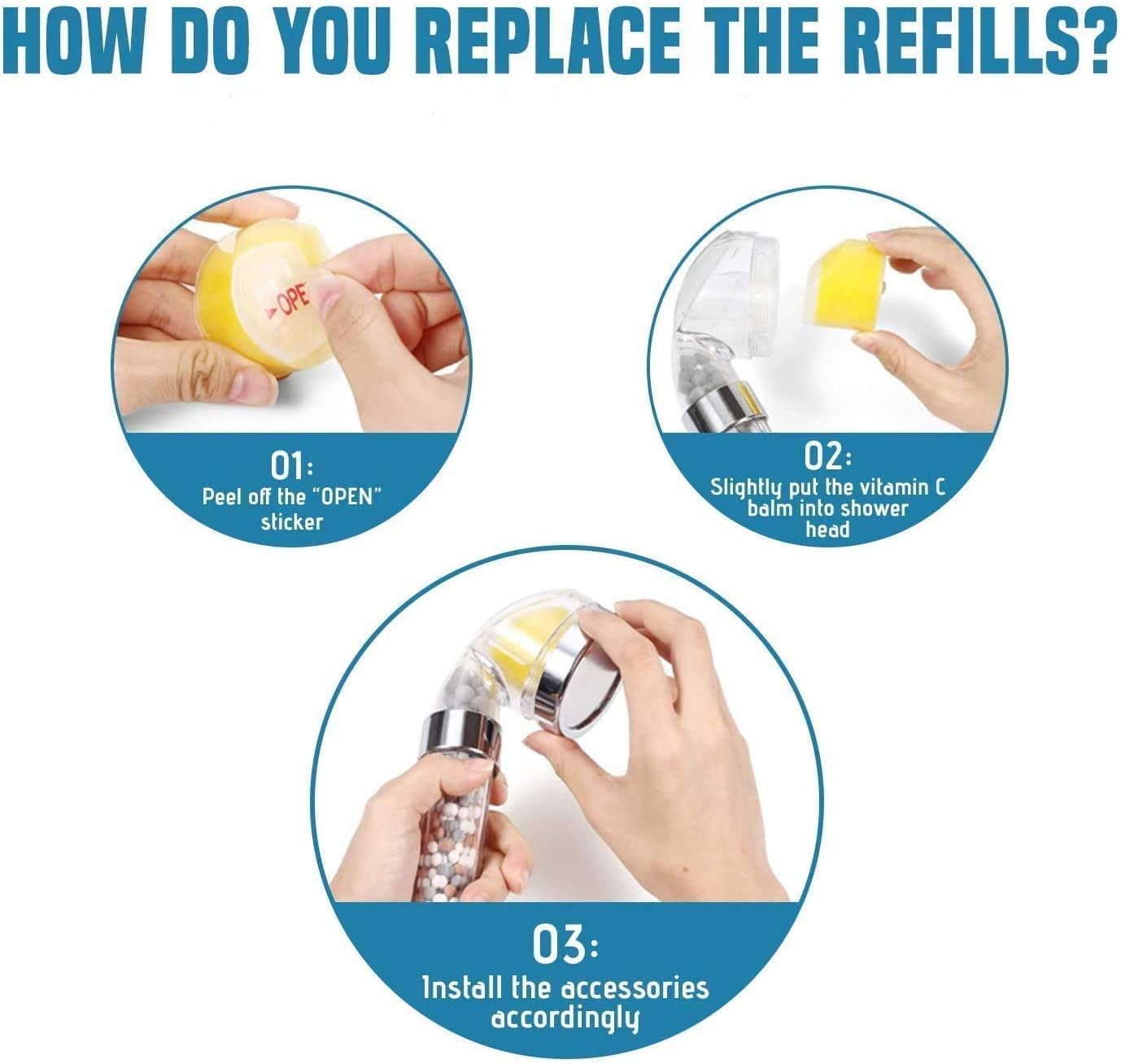 HOW DO YOU REPLACE THE REFILLS?

OPE

01:
Peel off the "OPEN" sticker

02:
Slightly put the vitamin C balm into shower head

03:
Install the accessories accordingly