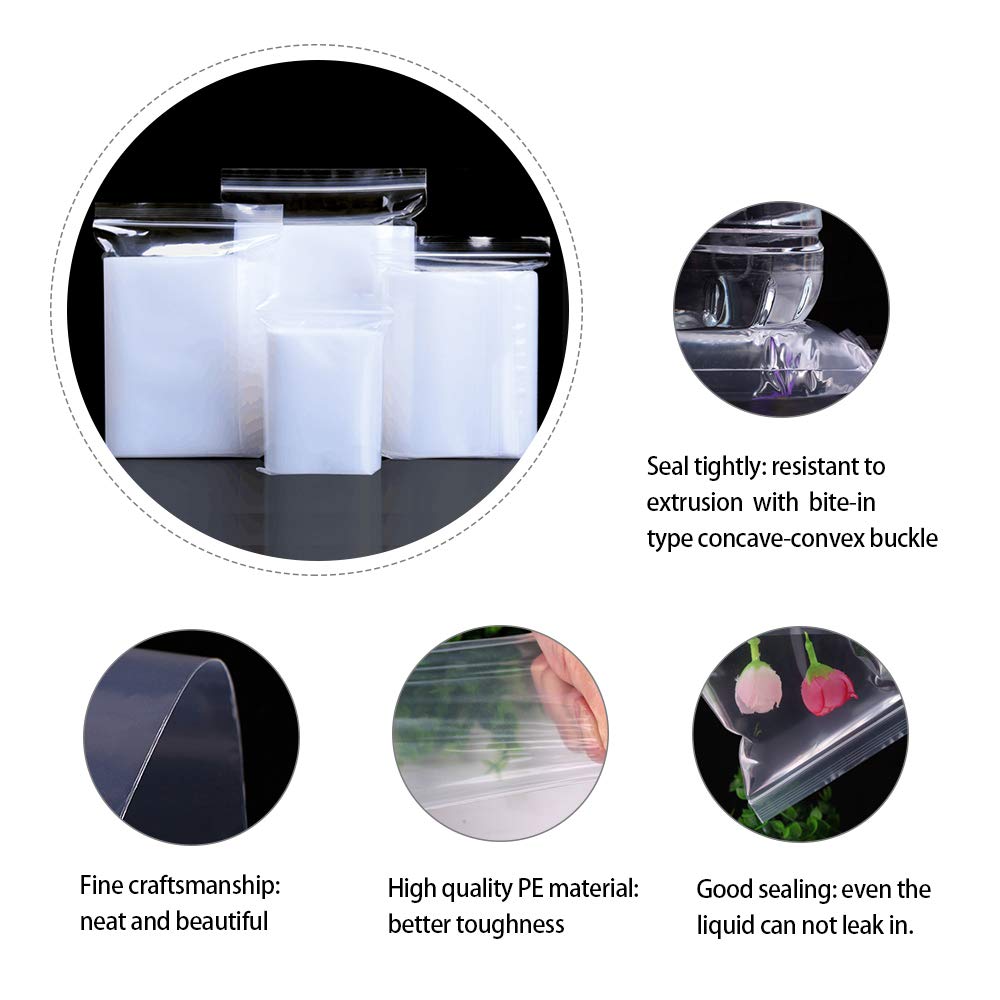 Seal tightly: resistant to extrusion with bite-in type concave-convex buckle

Fine craftsmanship: neat and beautiful

High quality PE material: better toughness

Good sealing: even the liquid can not leak in.