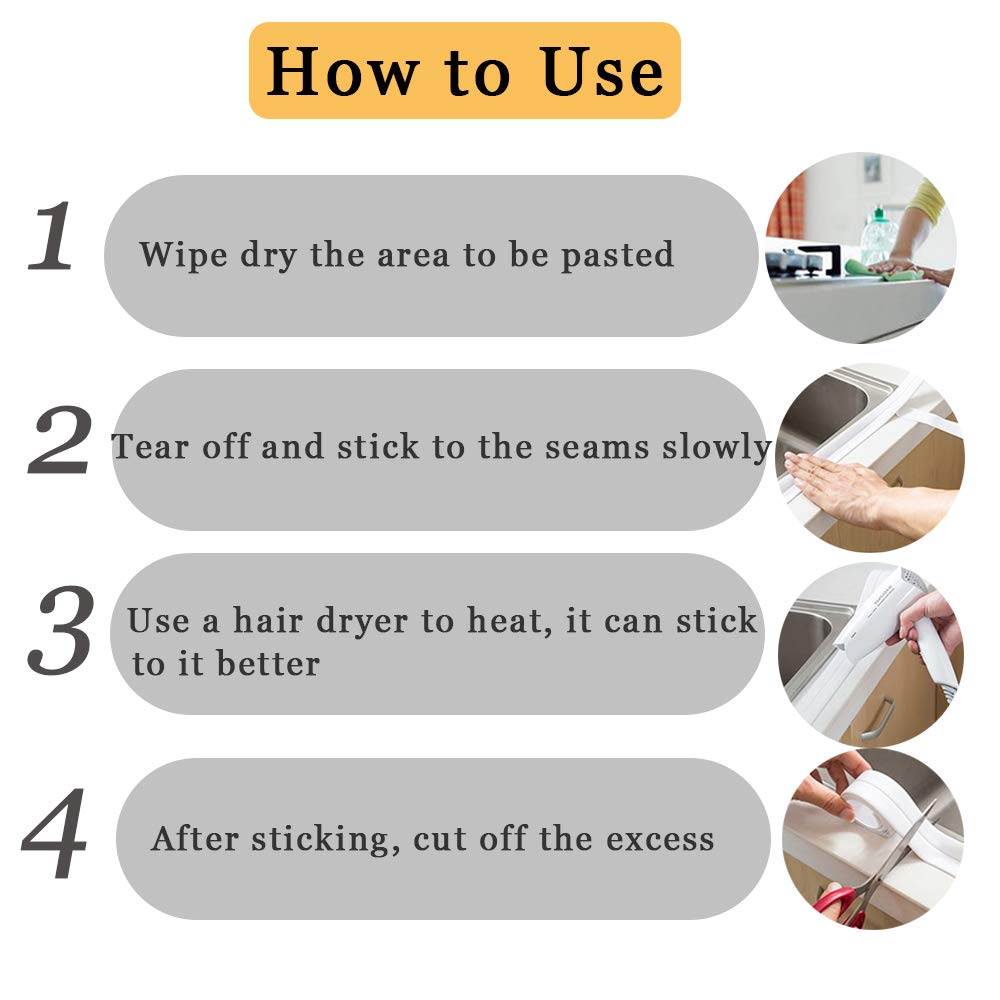 How to Use

1 Wipe dry the area to be pasted

2 Tear off and stick to the seams slowly

3 Use a hair dryer to heat, it can stick to it better

4 After sticking, cut off the excess