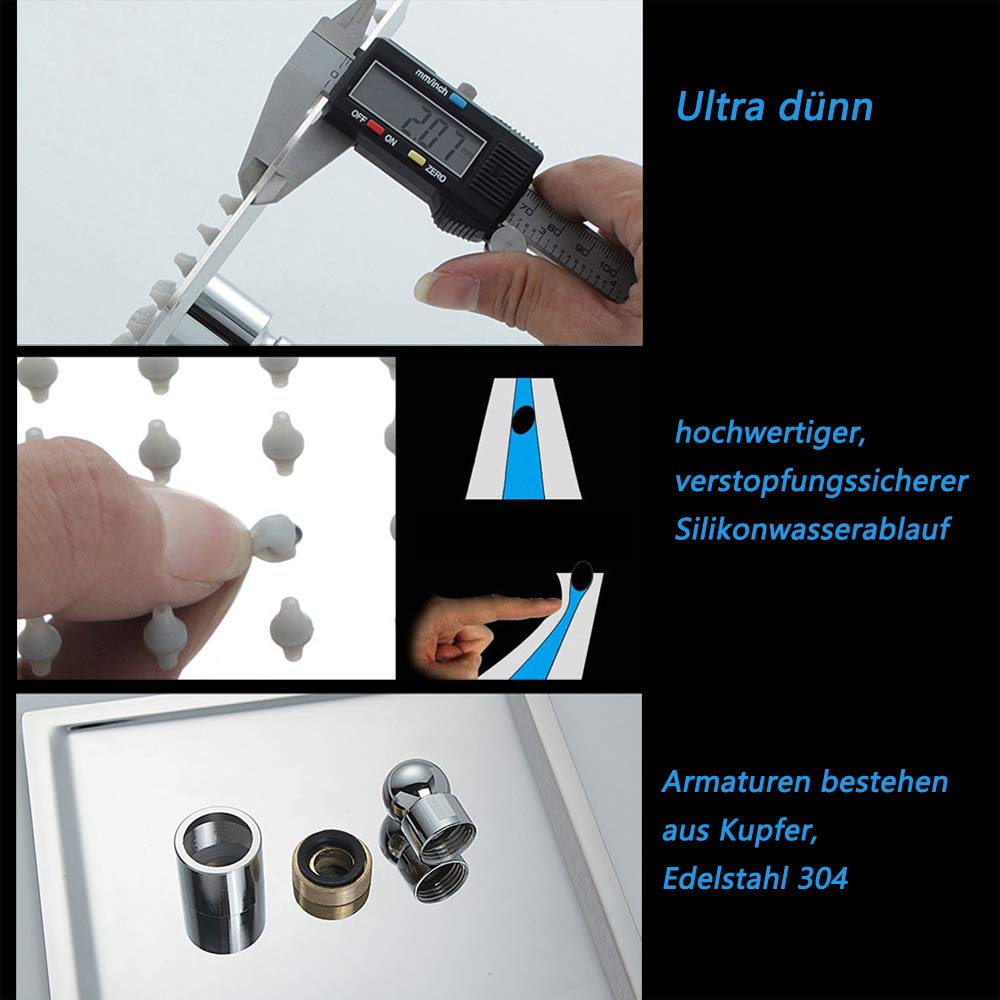 mm/inch
OFF ON ZERO
2.07
70 80 90 100

Ultra dünn

hochwertiger, verstopfungssicherer Silikonwasserablauf

Armaturen bestehen aus Kupfer, Edelstahl 304