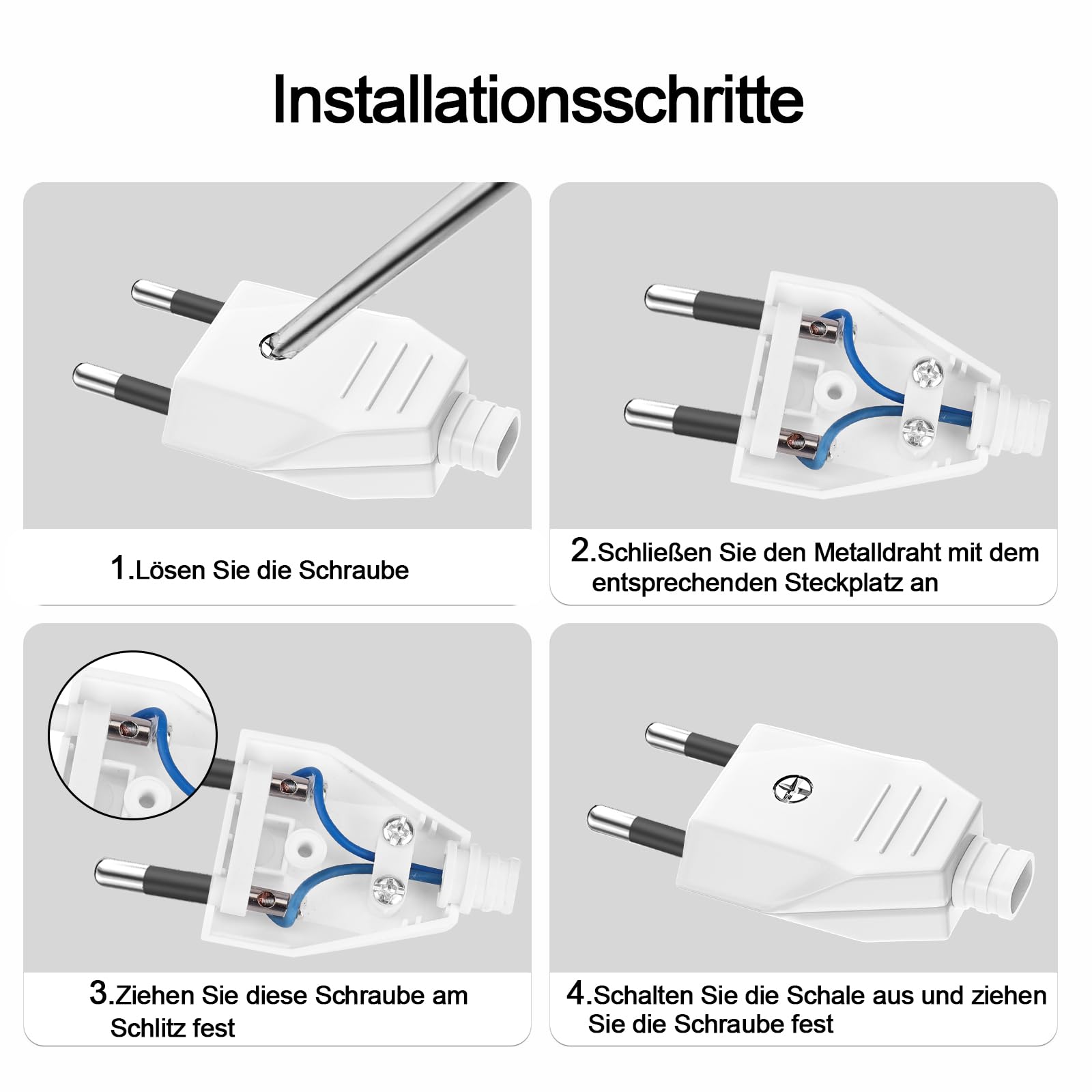 Installationsschritte

1.Lösen Sie die Schraube

2.Schließen Sie den Metalldraht mit dem entsprechenden Steckplatz an

3.Ziehen Sie diese Schraube am Schlitz fest

4.Schalten Sie die Schale aus und ziehen Sie die Schraube fest