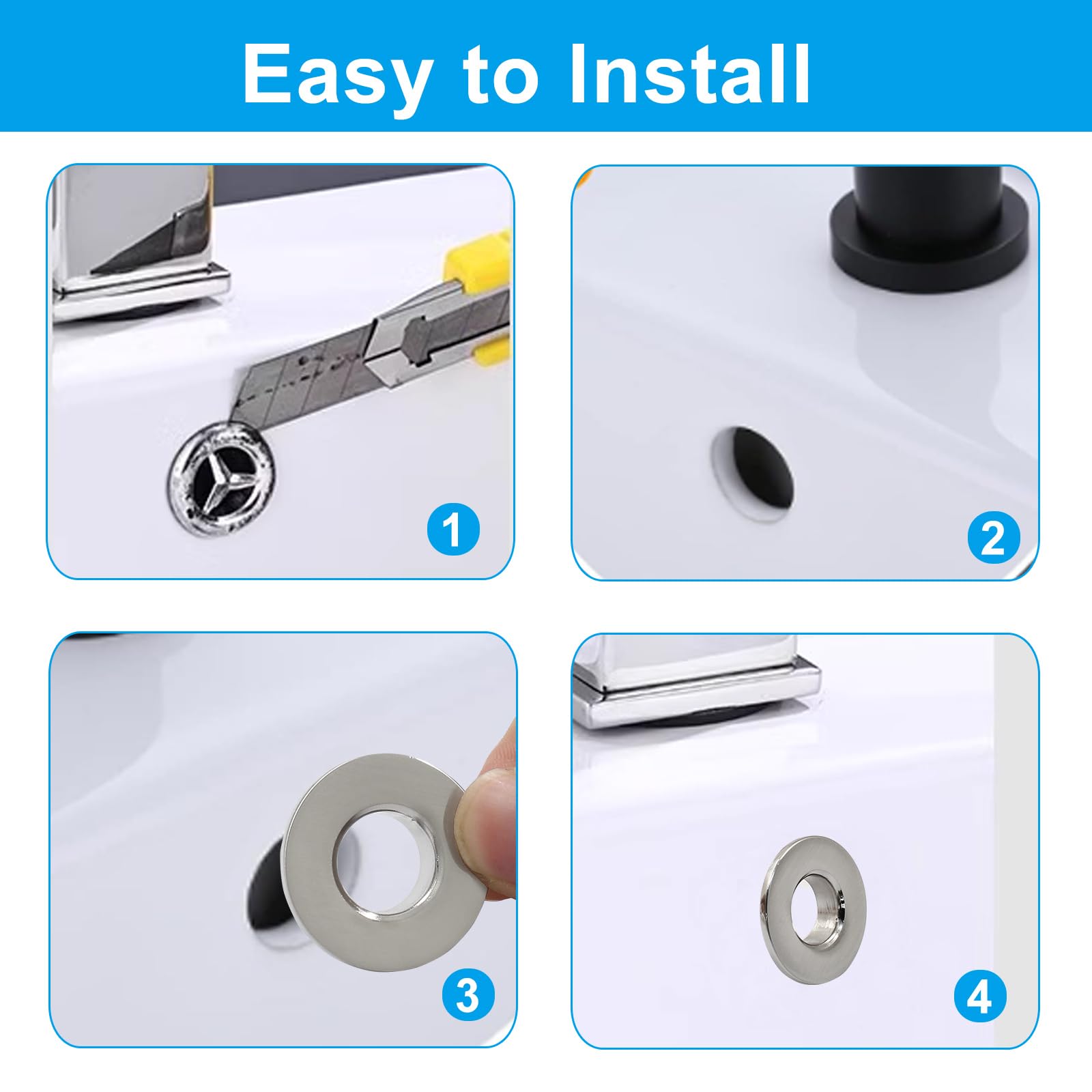 Easy to Install

1

2

3

4