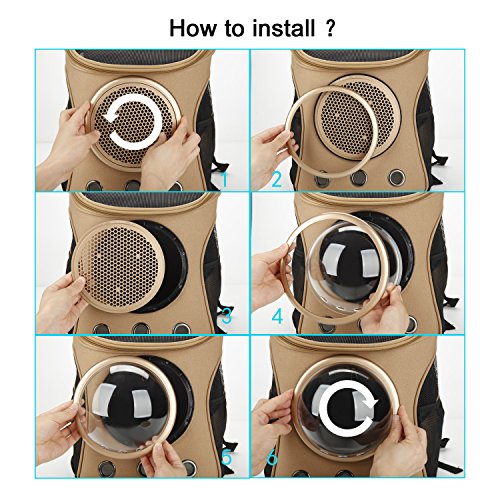 How to install ?

1

2

3

4

5

6