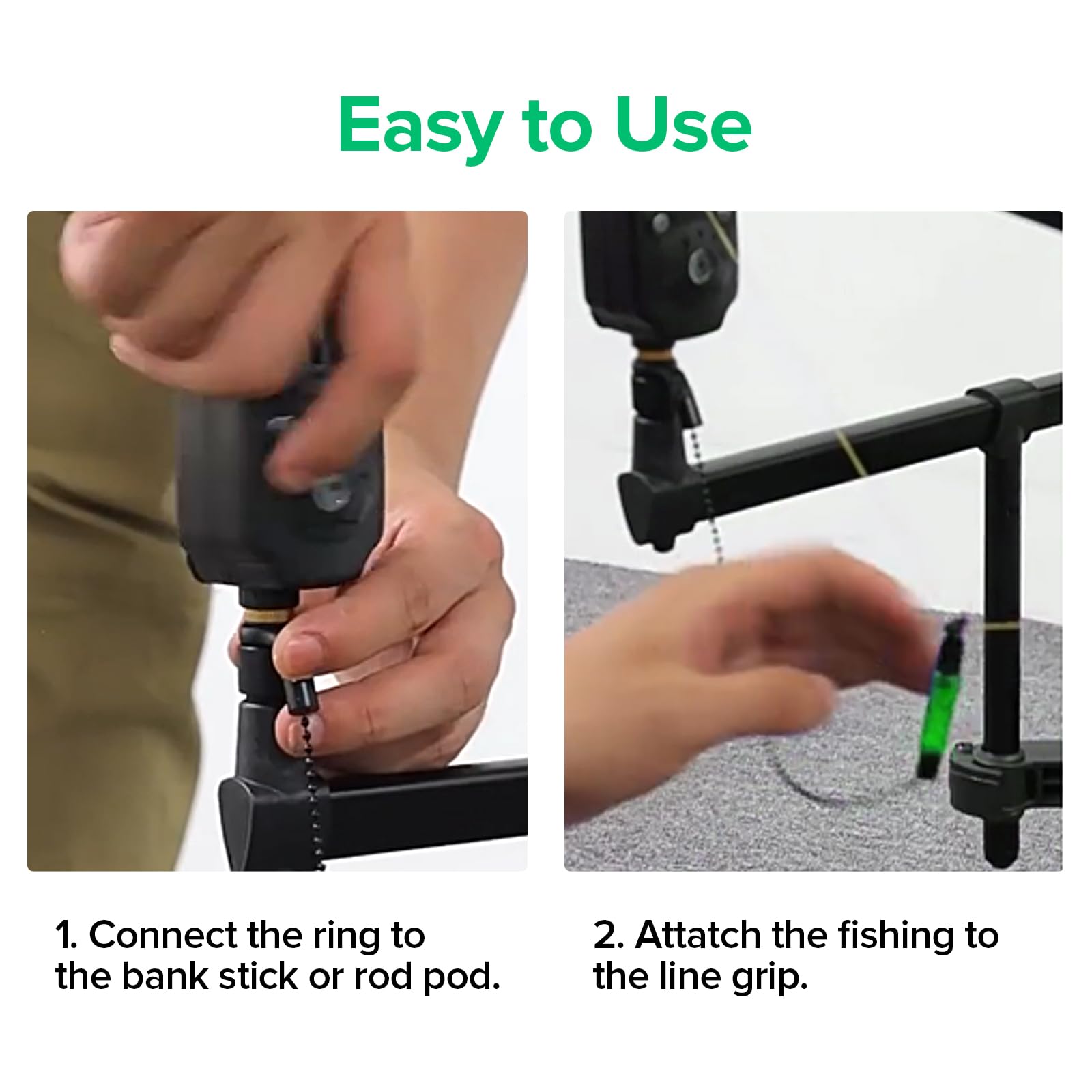 Easy to Use

1. Connect the ring to the bank stick or rod pod.

2. Attatch the fishing to the line grip.