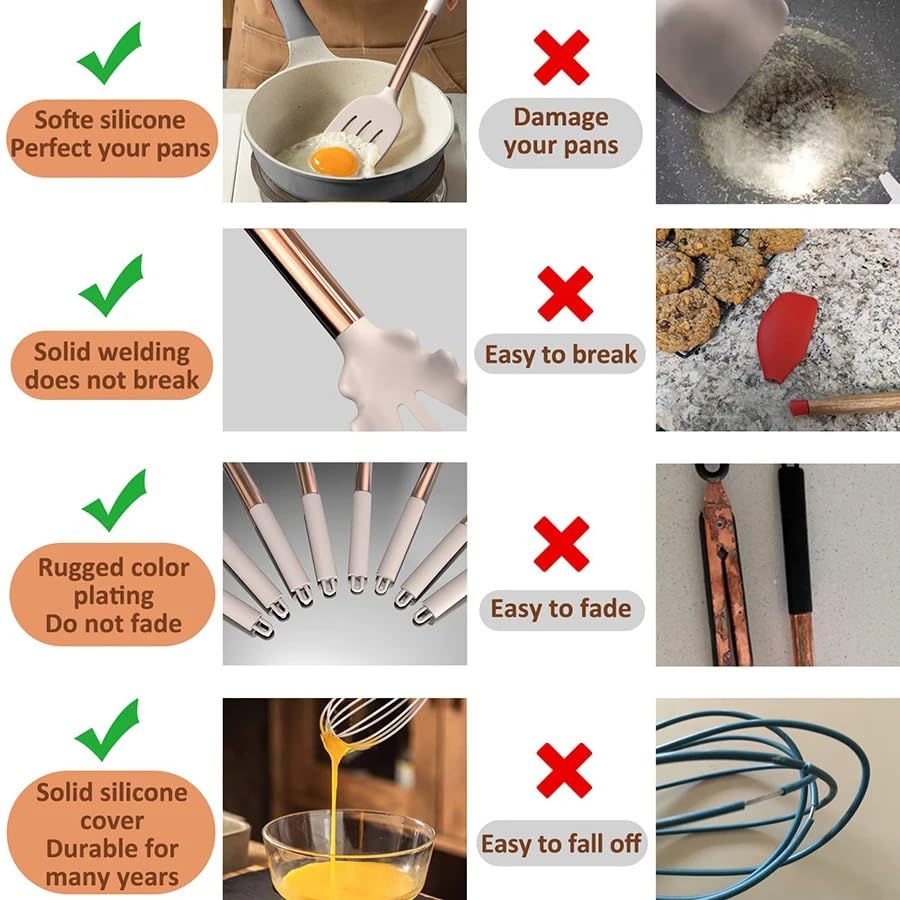 Softe silicone
Perfect your pans

Damage
your pans

Solid welding
does not break

Easy to break

Rugged color
plating
Do not fade

Easy to fade

Solid silicone
cover
Durable for
many years

Easy to fall off