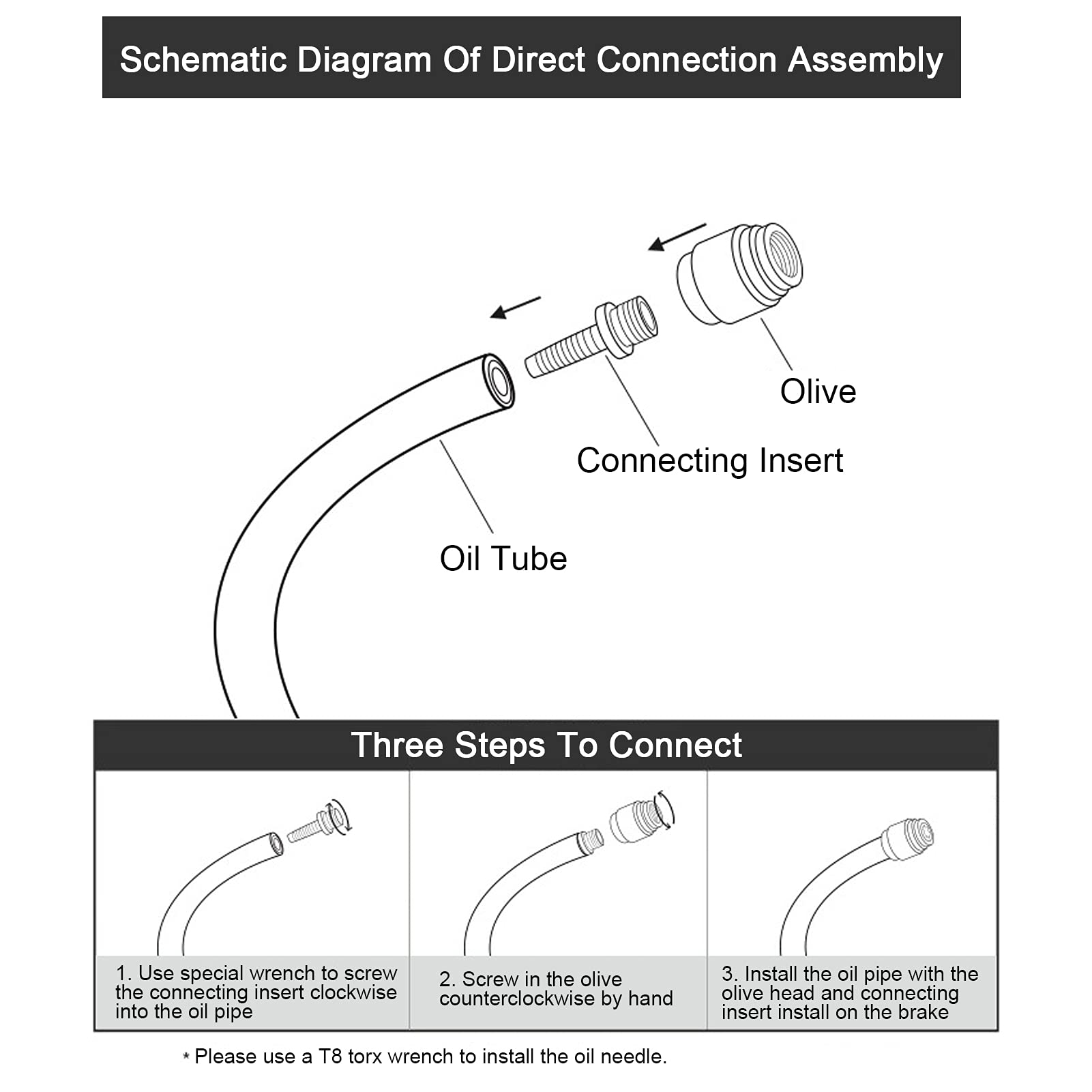 Schematic Diagram Of Direct Connection Assembly

Olive

Connecting Insert

Oil Tube

Three Steps To Connect

1. Use special wrench to screw the connecting insert clockwise into the oil pipe

2. Screw in the olive counterclockwise by hand

3. Install the oil pipe with the olive head and connecting insert install on the brake

* Please use a T8 torx wrench to install the oil needle.