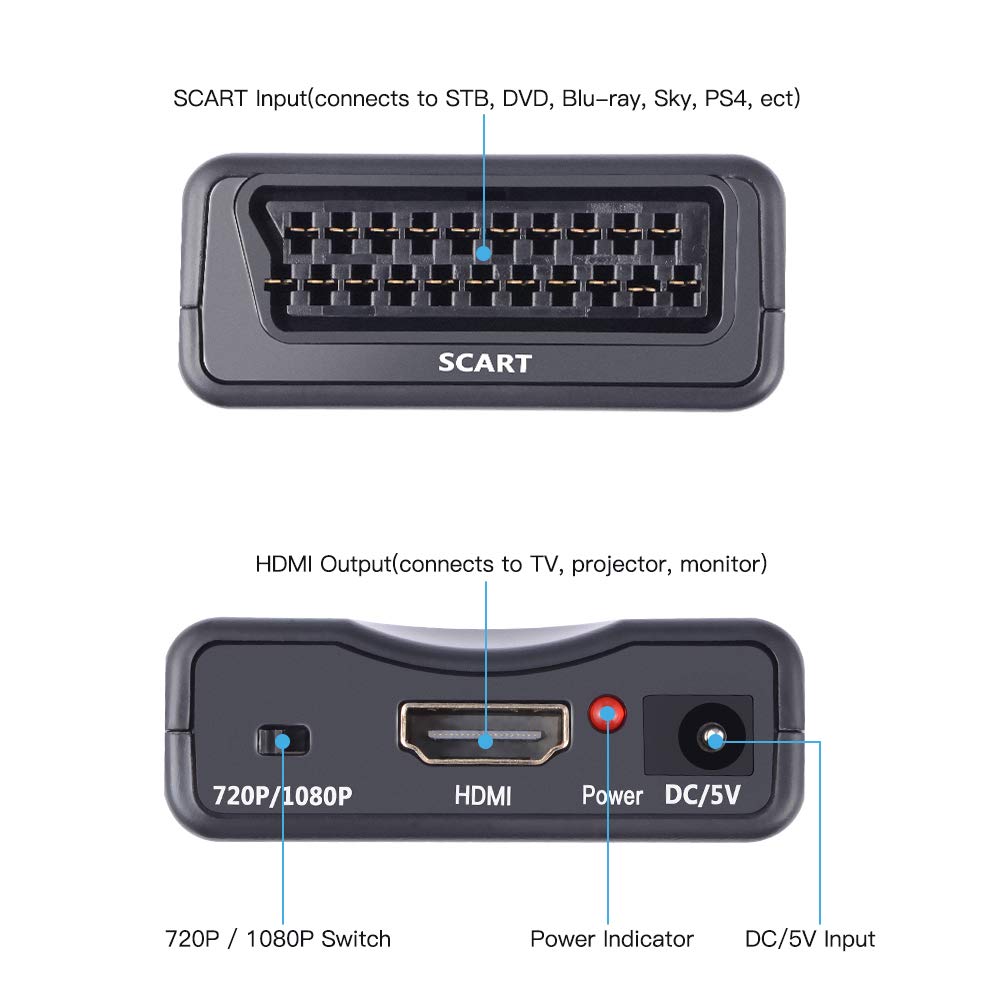 SCART Input(connects to STB, DVD, Blu-ray, Sky, PS4, ect)

SCART

HDMI Output(connects to TV, projector, monitor)

720P/1080P

HDMI

Power

DC/5V

720P / 1080P Switch

Power Indicator

DC/5V Input