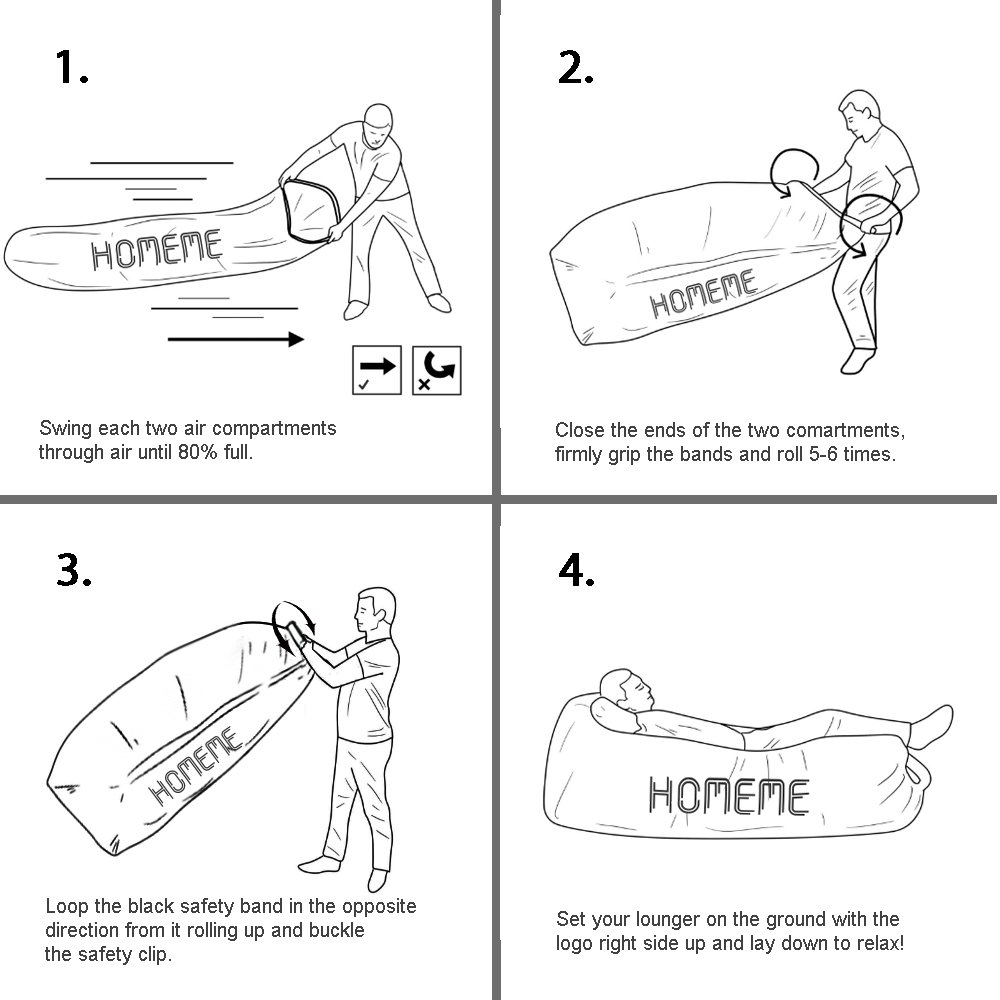 1.

HOMEME

Swing each two air compartments through air until 80% full.

2.

HOMEME

Close the ends of the two comartments, firmly grip the bands and roll 5-6 times.

3.

HOMEME

Loop the black safety band in the opposite direction from it rolling up and buckle the safety clip.

4.

HOMEME

Set your lounger on the ground with the logo right side up and lay down to relax!