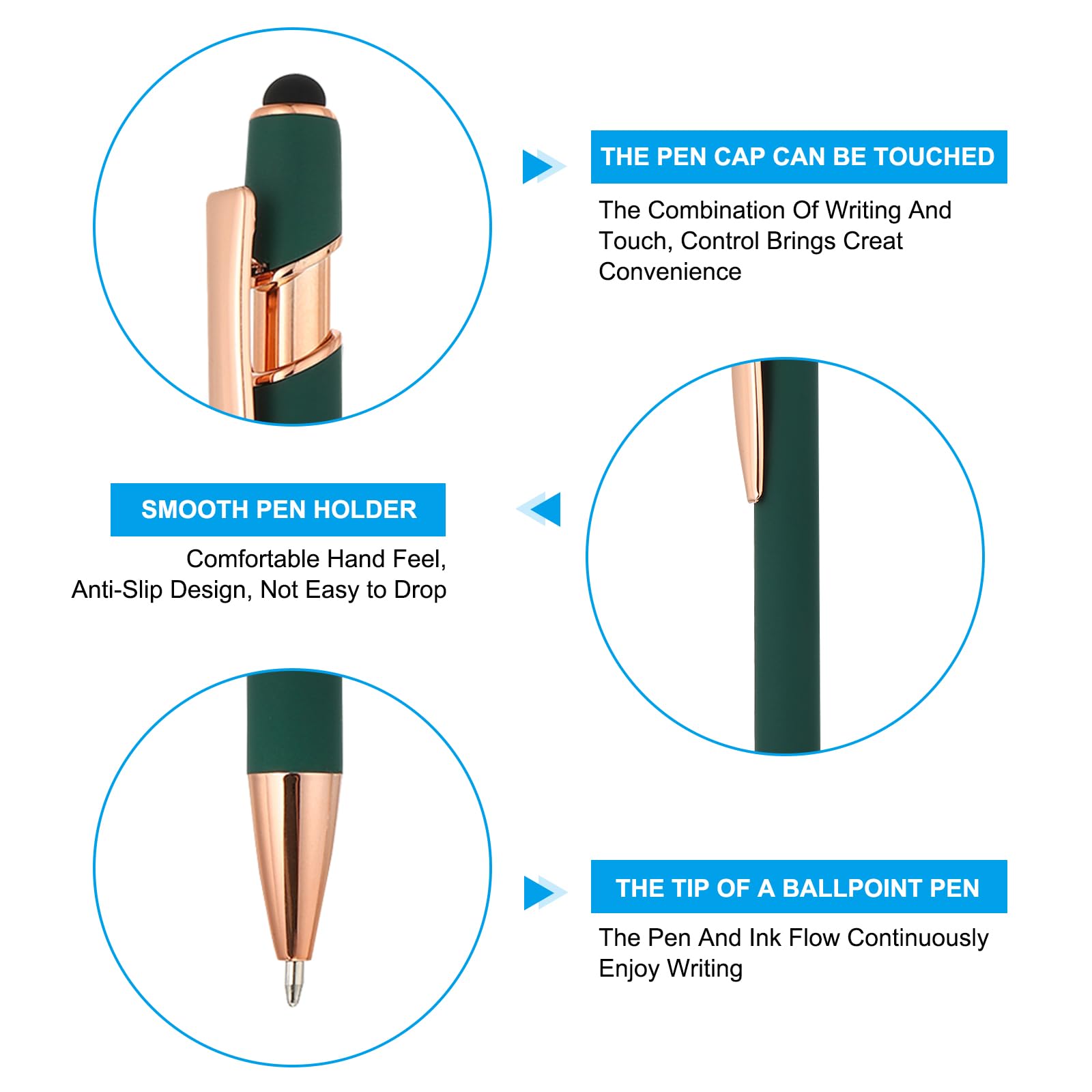 THE PEN CAP CAN BE TOUCHED

The Combination Of Writing And Touch, Control Brings Creat Convenience

SMOOTH PEN HOLDER

Comfortable Hand Feel, Anti-Slip Design, Not Easy to Drop

THE TIP OF A BALLPOINT PEN

The Pen And Ink Flow Continuously Enjoy Writing