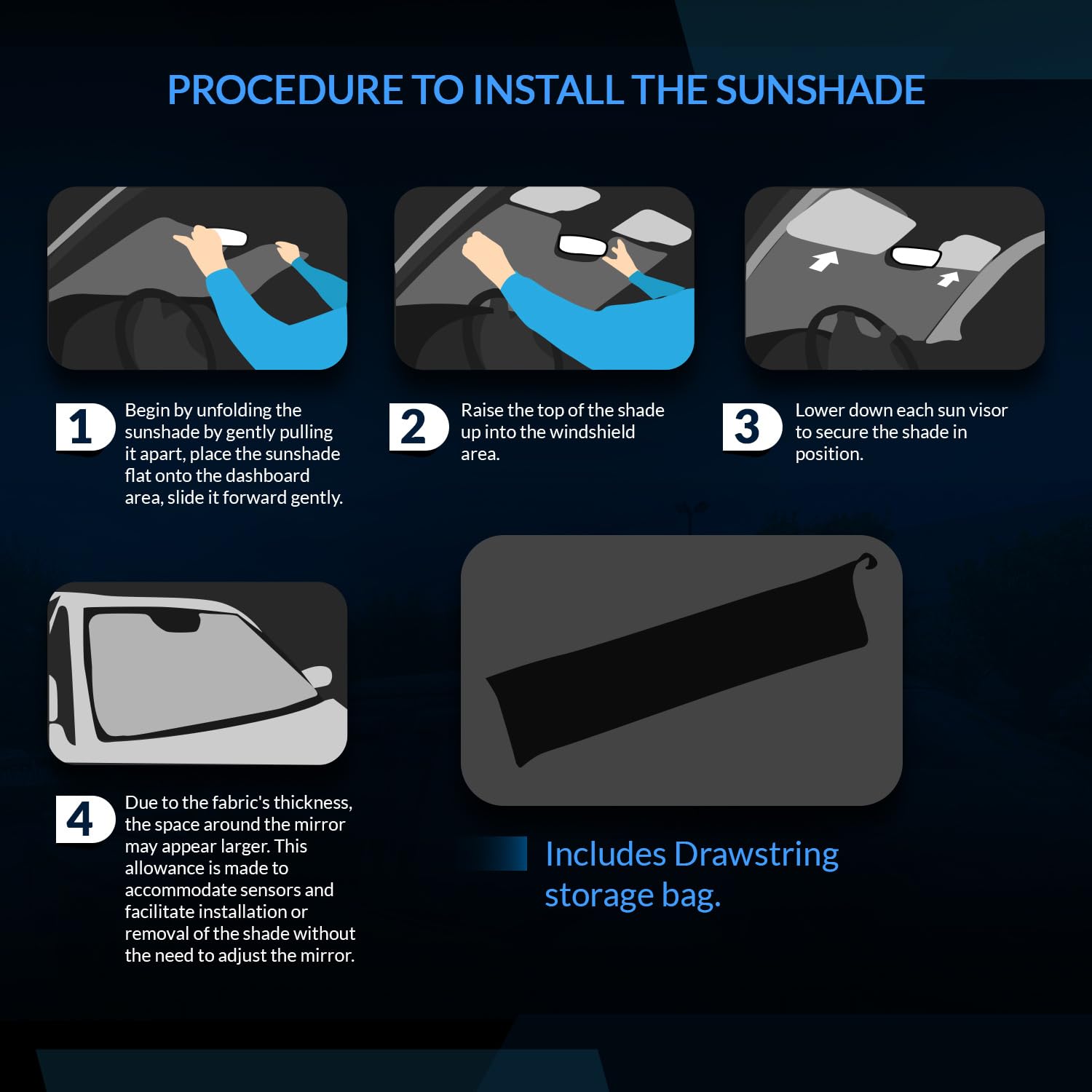 PROCEDURE TO INSTALL THE SUNSHADE

1 Begin by unfolding the sunshade by gently pulling it apart, place the sunshade flat onto the dashboard area, slide it forward gently.

2 Raise the top of the shade up into the windshield area.

3 Lower down each sun visor to secure the shade in position.

4 Due to the fabric's thickness, the space around the mirror may appear larger. This allowance is made to accommodate sensors and facilitate installation or removal of the shade without the need to adjust the mirror.

Includes Drawstring storage bag.