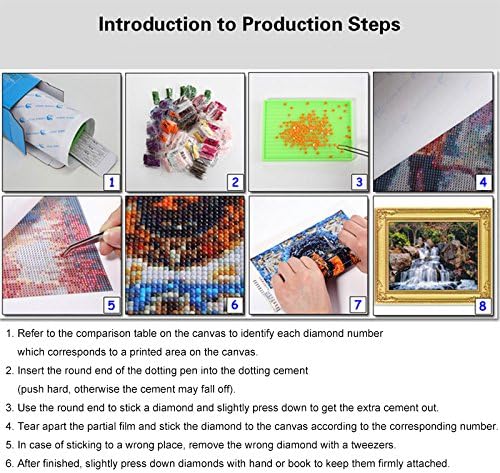 Introduction to Production Steps

1

2

3

4

5

6

7

8

1. Refer to the comparison table on the canvas to identify each diamond number which corresponds to a printed area on the canvas.

2. Insert the round end of the dotting pen into the dotting cement (push hard, otherwise the cement may fall off).

3. Use the round end to stick a diamond and slightly press down to get the extra cement out.

4. Tear apart the partial film and stick the diamond to the canvas according to the corresponding number.

5. In case of sticking to a wrong place, remove the wrong diamond with a tweezers.

6. After finished, slightly press down diamonds with hand or book to keep them firmly attached.