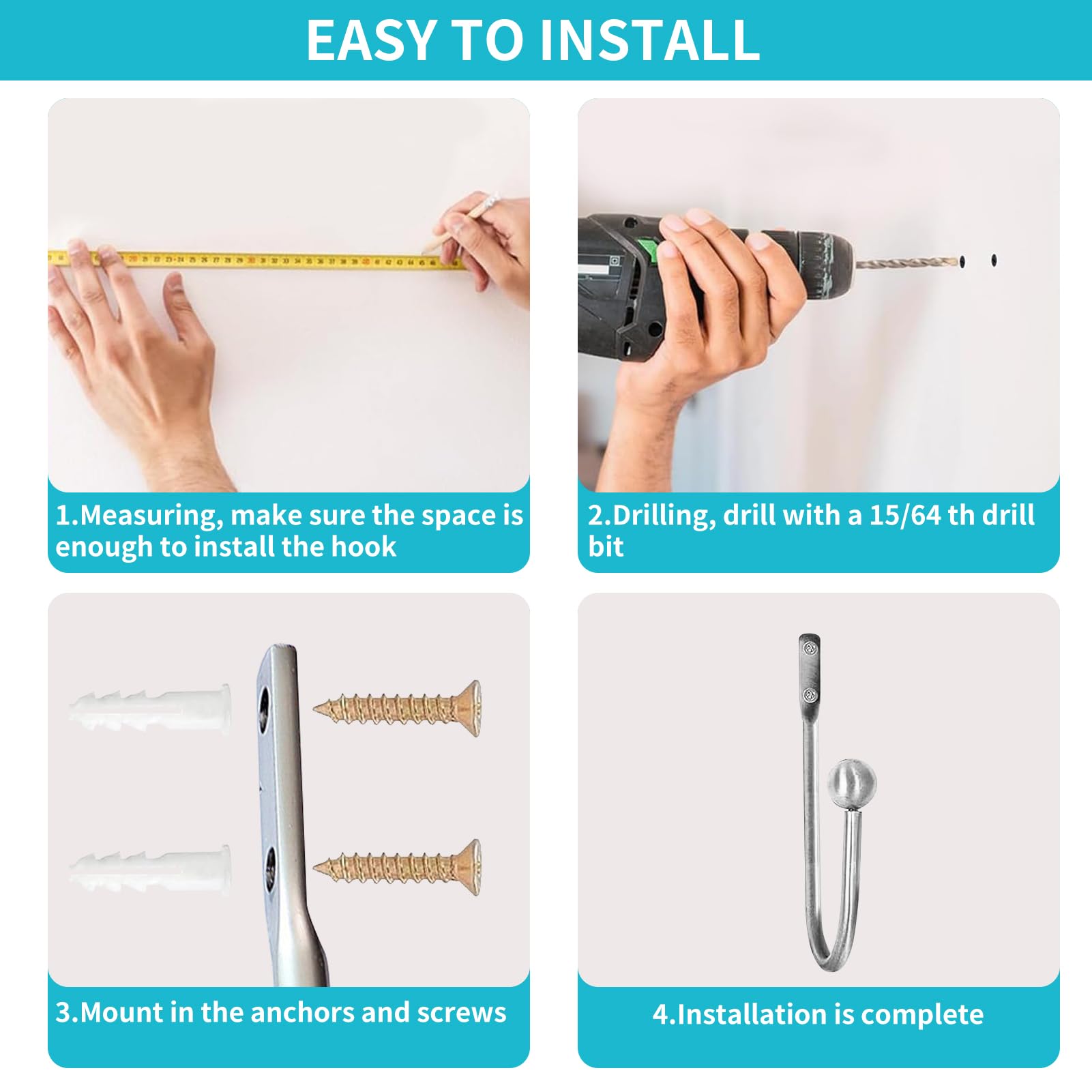 EASY TO INSTALL

1.Measuring, make sure the space is enough to install the hook

2.Drilling, drill with a 15/64 th drill bit

3.Mount in the anchors and screws

4.Installation is complete