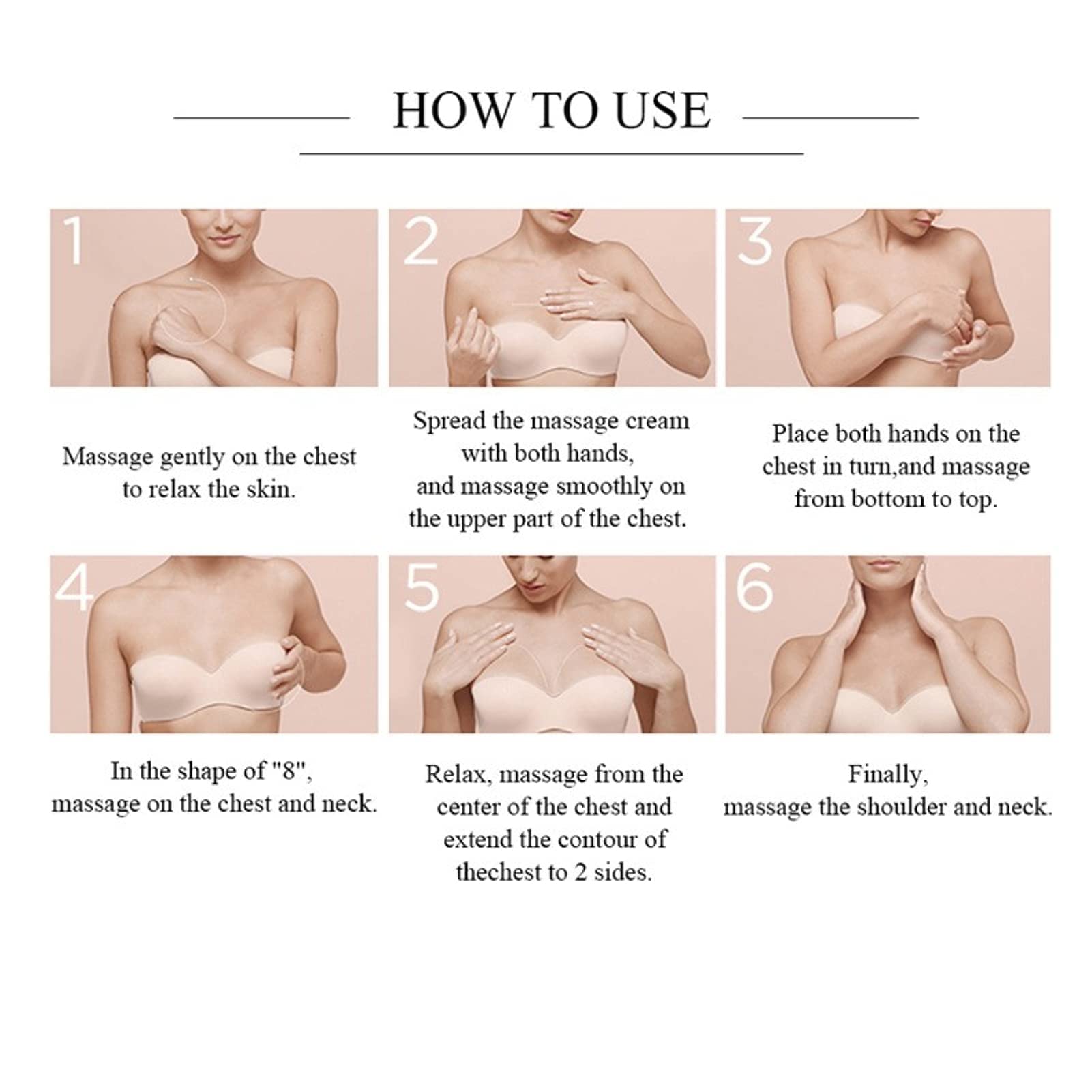 HOW TO USE

1

Massage gently on the chest to relax the skin.

2

Spread the massage cream with both hands, and massage smoothly on the upper part of the chest.

3

Place both hands on the chest in turn,and massage from bottom to top.

4

In the shape of "8", massage on the chest and neck.

5

Relax, massage from the center of the chest and extend the contour of thechest to 2 sides.

6

Finally, massage the shoulder and neck.