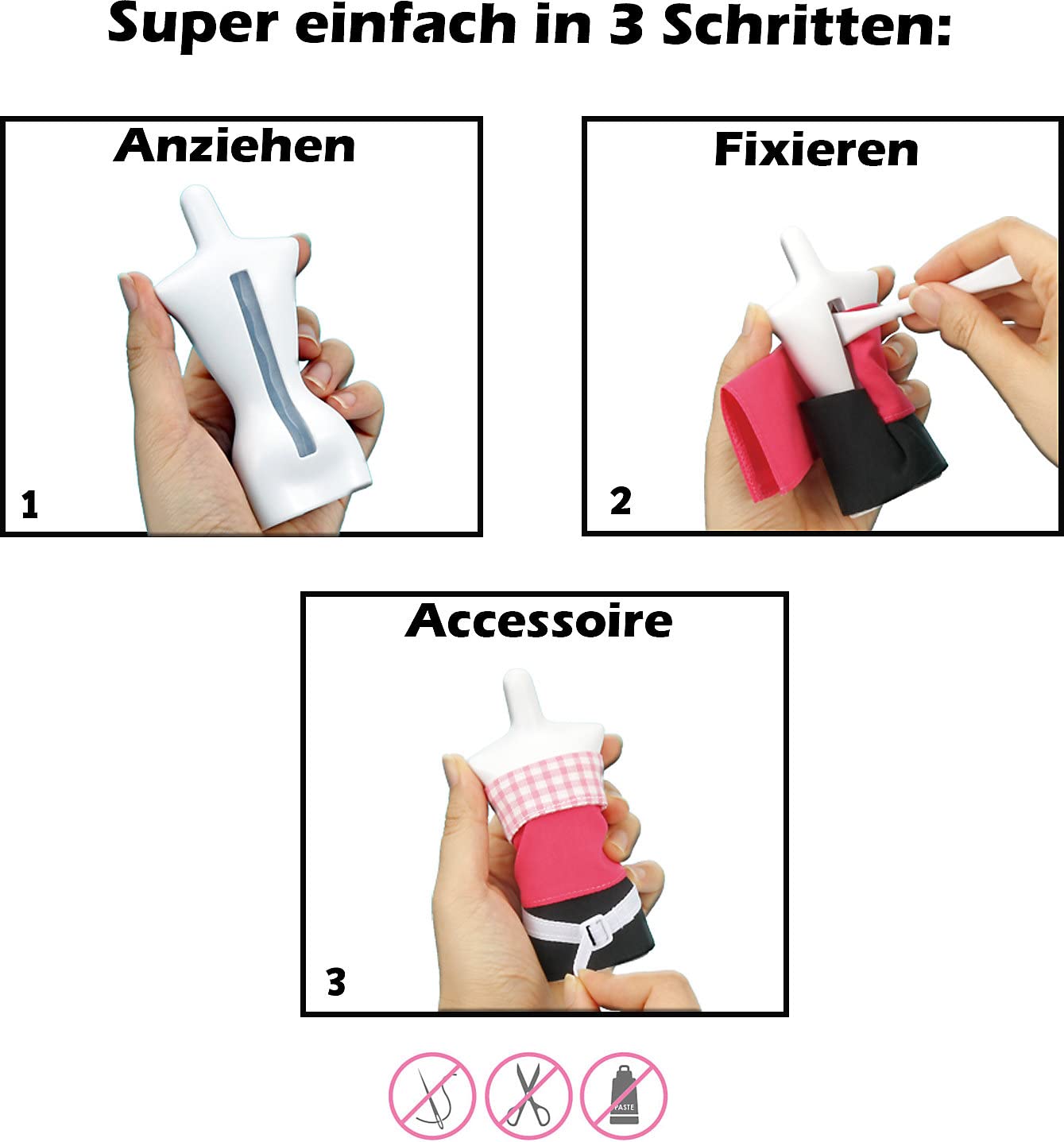 Super einfach in 3 Schritten:

Anziehen

1

Fixieren

2

Accessoire

3

PASTE