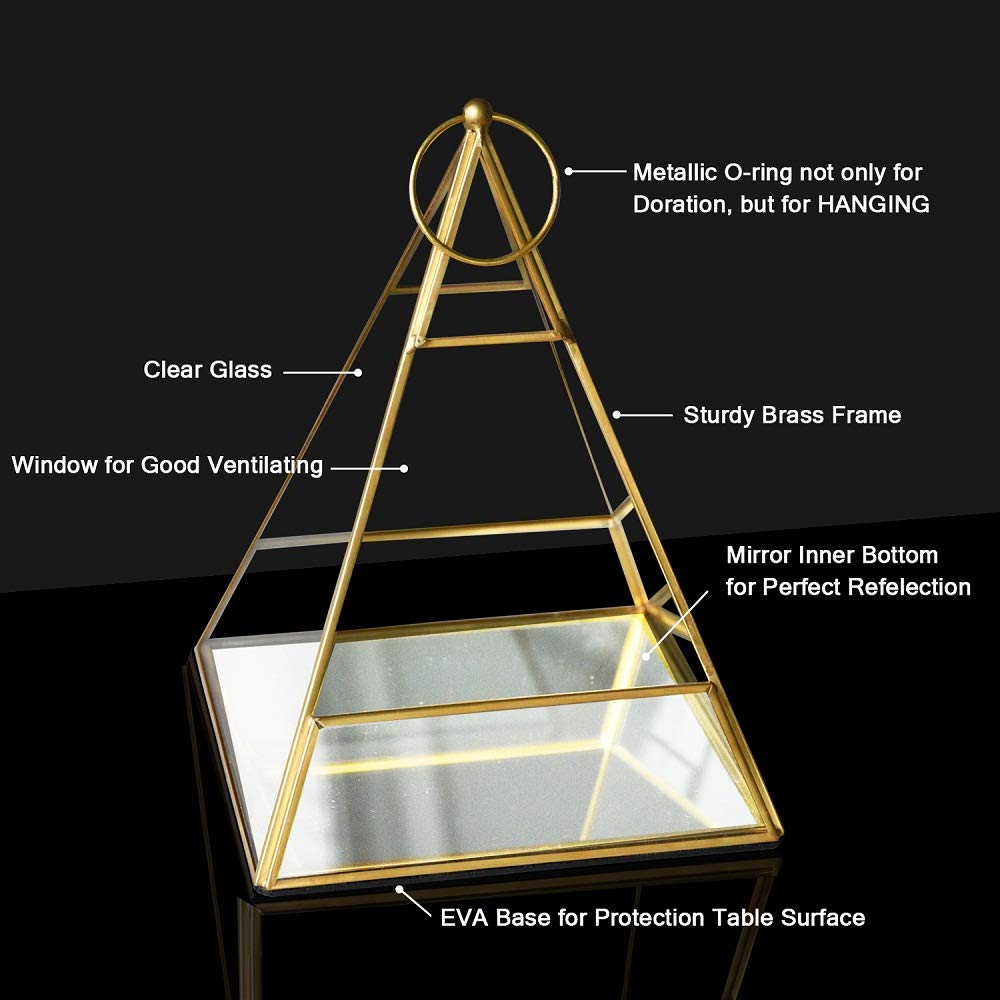 Metallic O-ring not only for Doration, but for HANGING

Clear Glass

Sturdy Brass Frame

Window for Good Ventilating

Mirror Inner Bottom for Perfect Refelection

EVA Base for Protection Table Surface