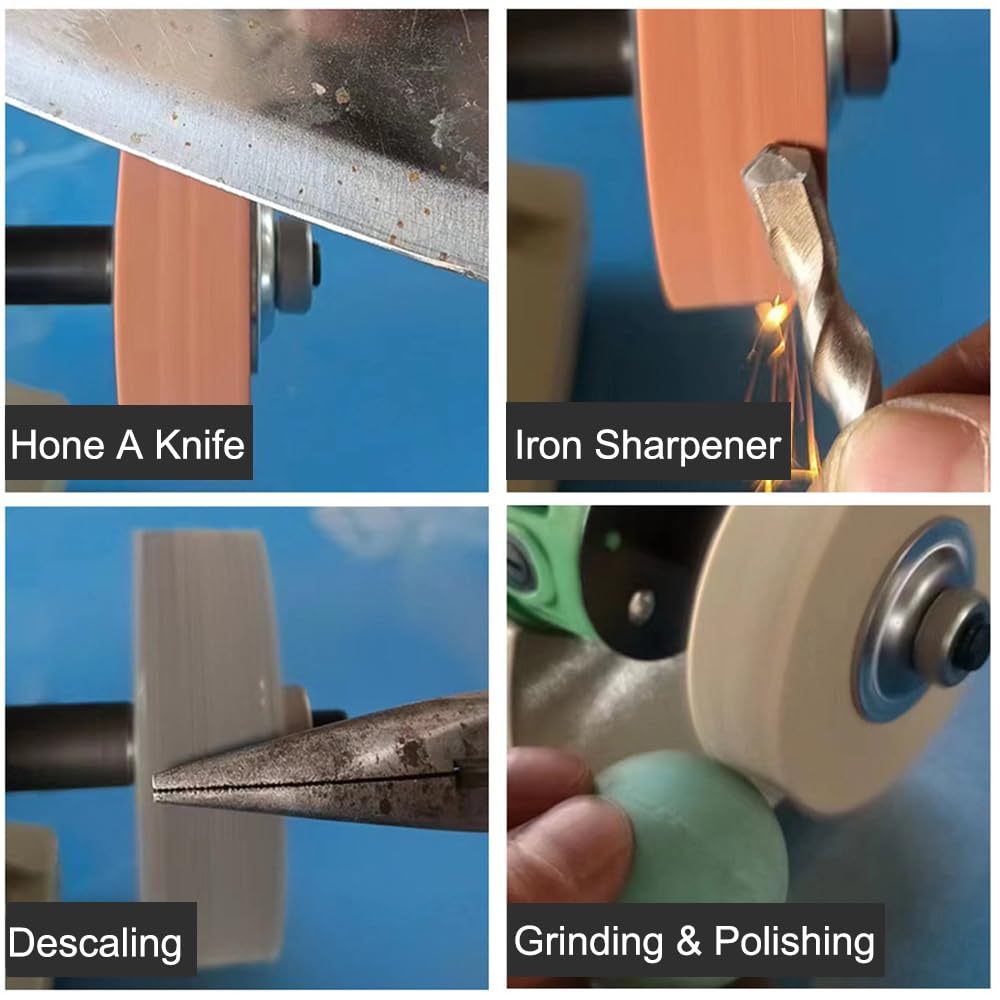 Hone A Knife

Iron Sharpener

Descaling

Grinding & Polishing