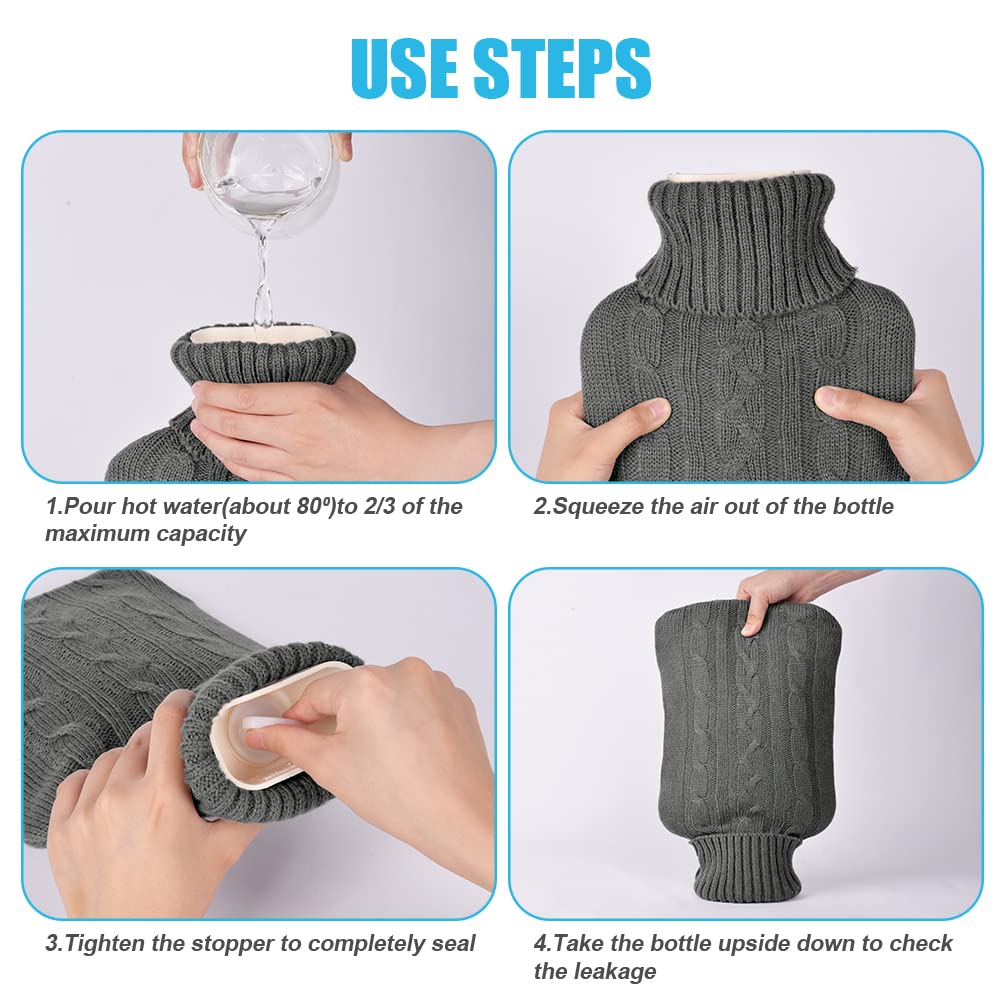 USE STEPS

1.Pour hot water(about 80º)to 2/3 of the maximum capacity

2.Squeeze the air out of the bottle

3.Tighten the stopper to completely seal

4.Take the bottle upside down to check the leakage