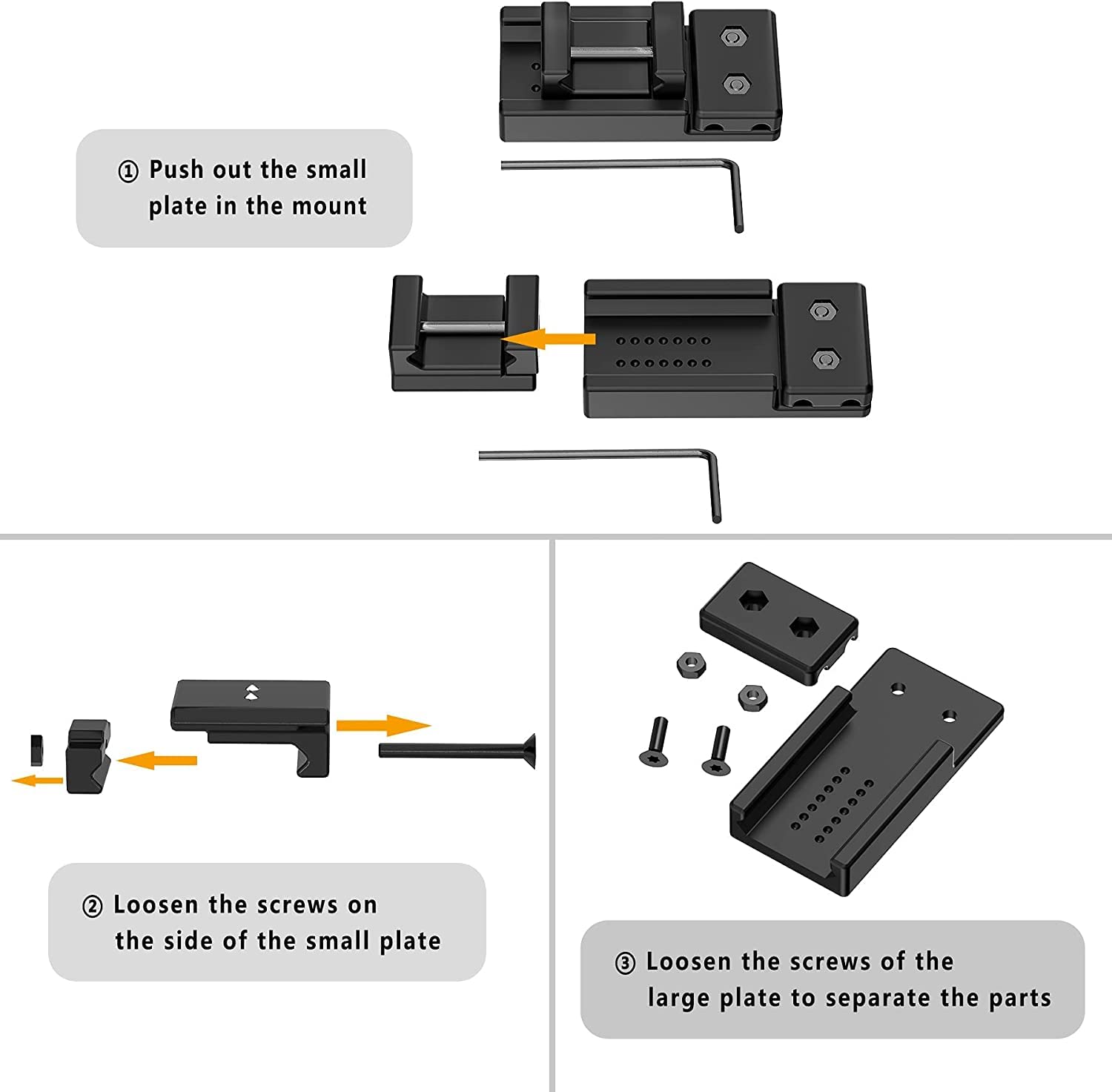 ① Push out the small plate in the mount

② Loosen the screws on the side of the small plate

③ Loosen the screws of the large plate to separate the parts