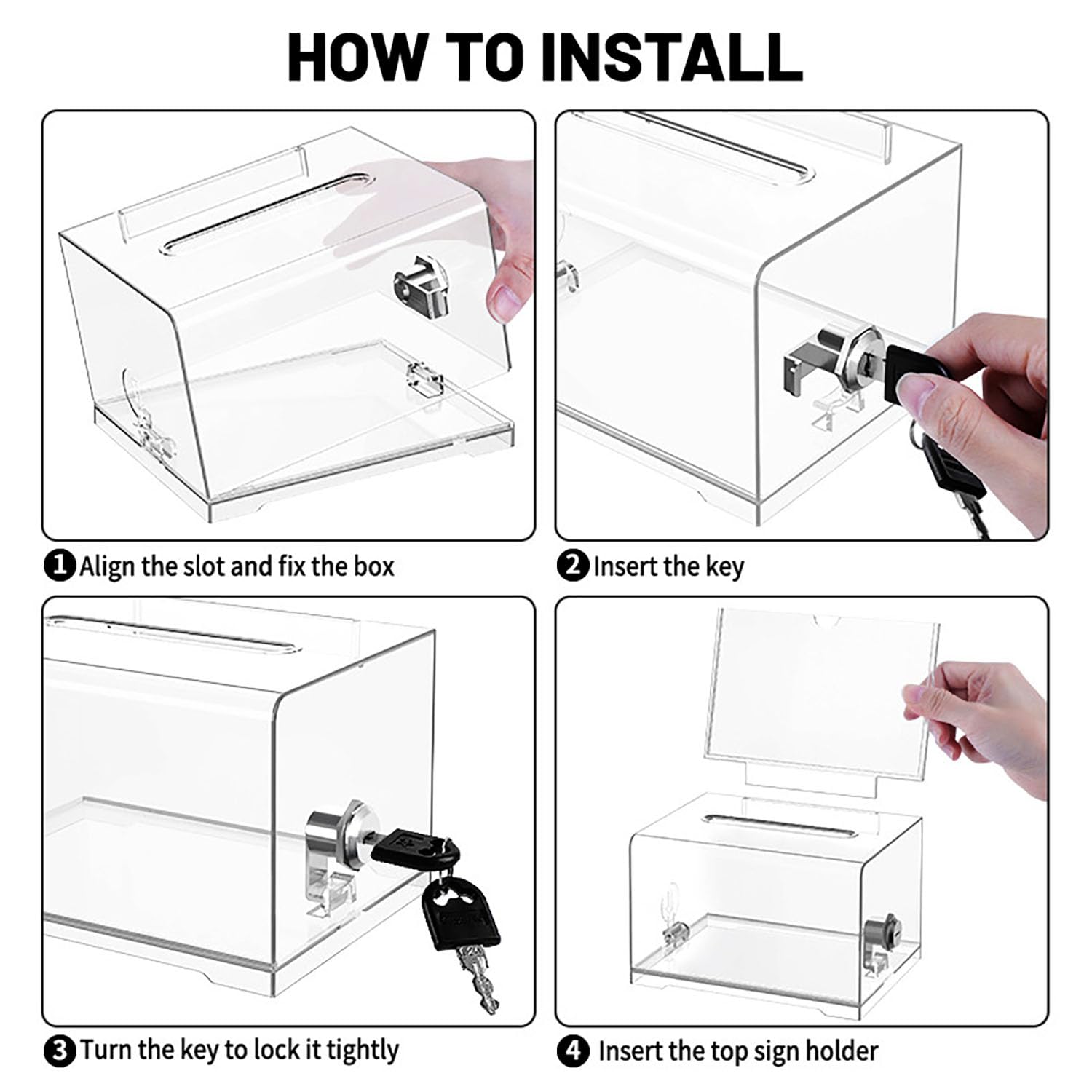 HOW TO INSTALL

1 Align the slot and fix the box

2 Insert the key

3 Turn the key to lock it tightly

4 Insert the top sign holder