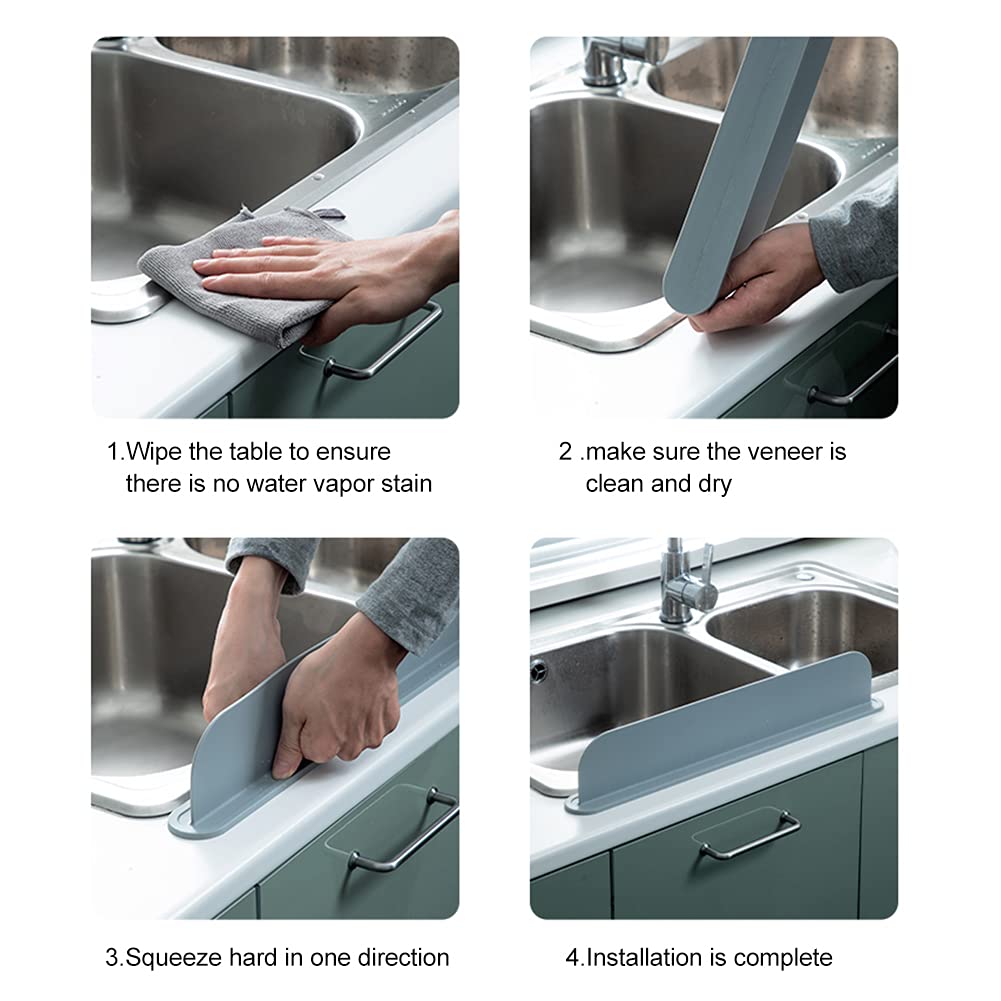 1.Wipe the table to ensure there is no water vapor stain

2 .make sure the veneer is clean and dry

3.Squeeze hard in one direction

4.Installation is complete