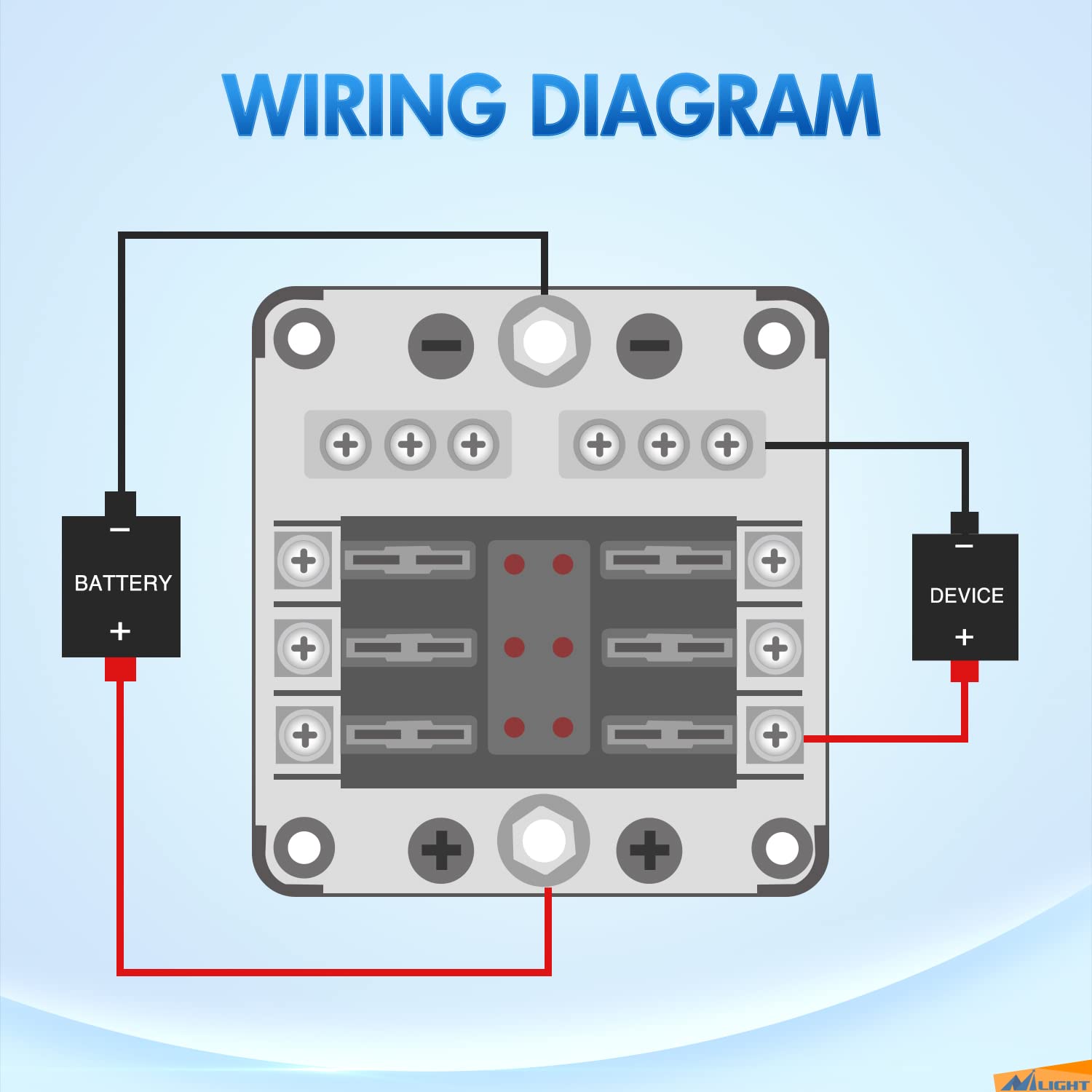 WIRING DIAGRAM

−
BATTERY
+

−
DEVICE
+

NLIGHT