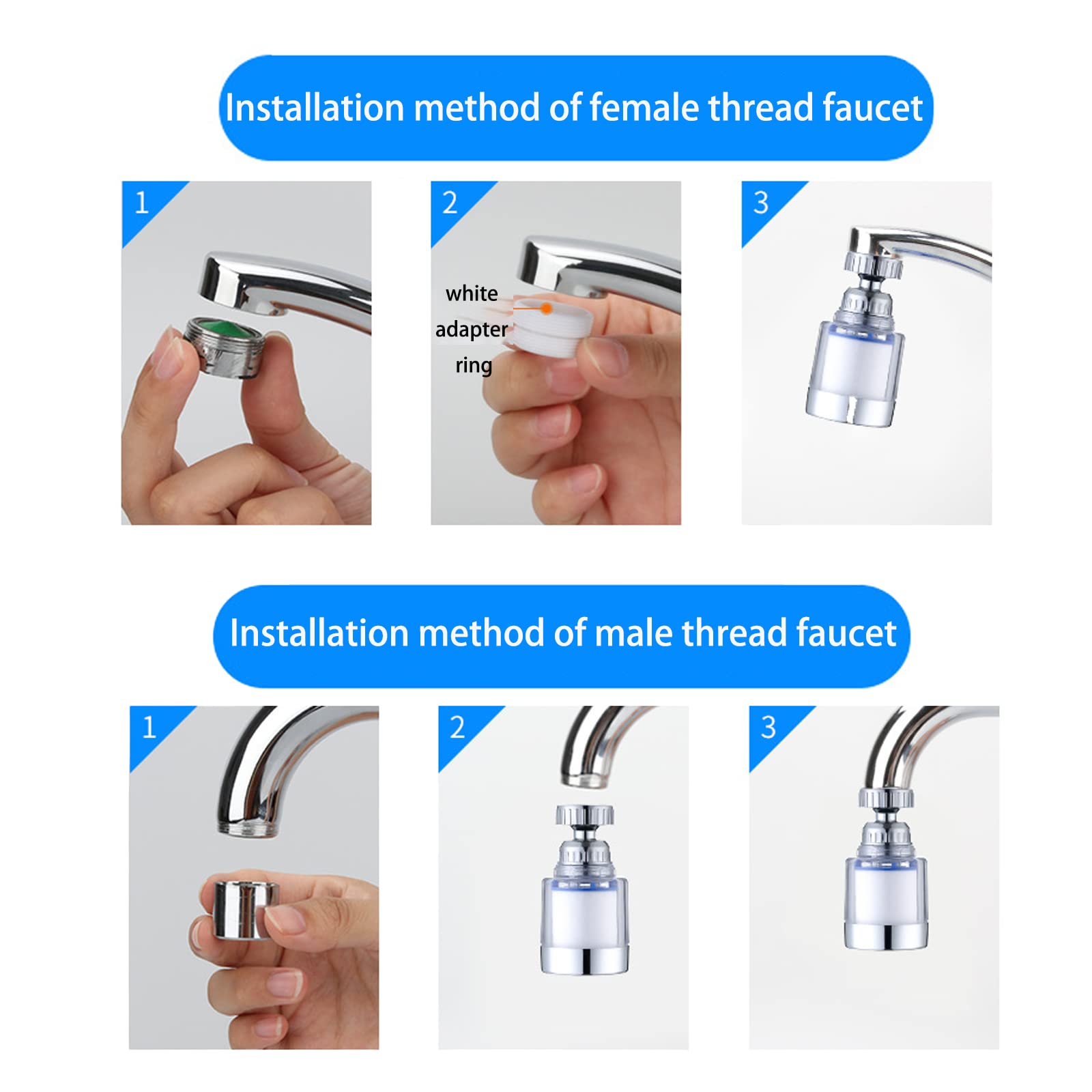 Installation method of female thread faucet

1

2

white adapter ring

3

Installation method of male thread faucet

1

2

3