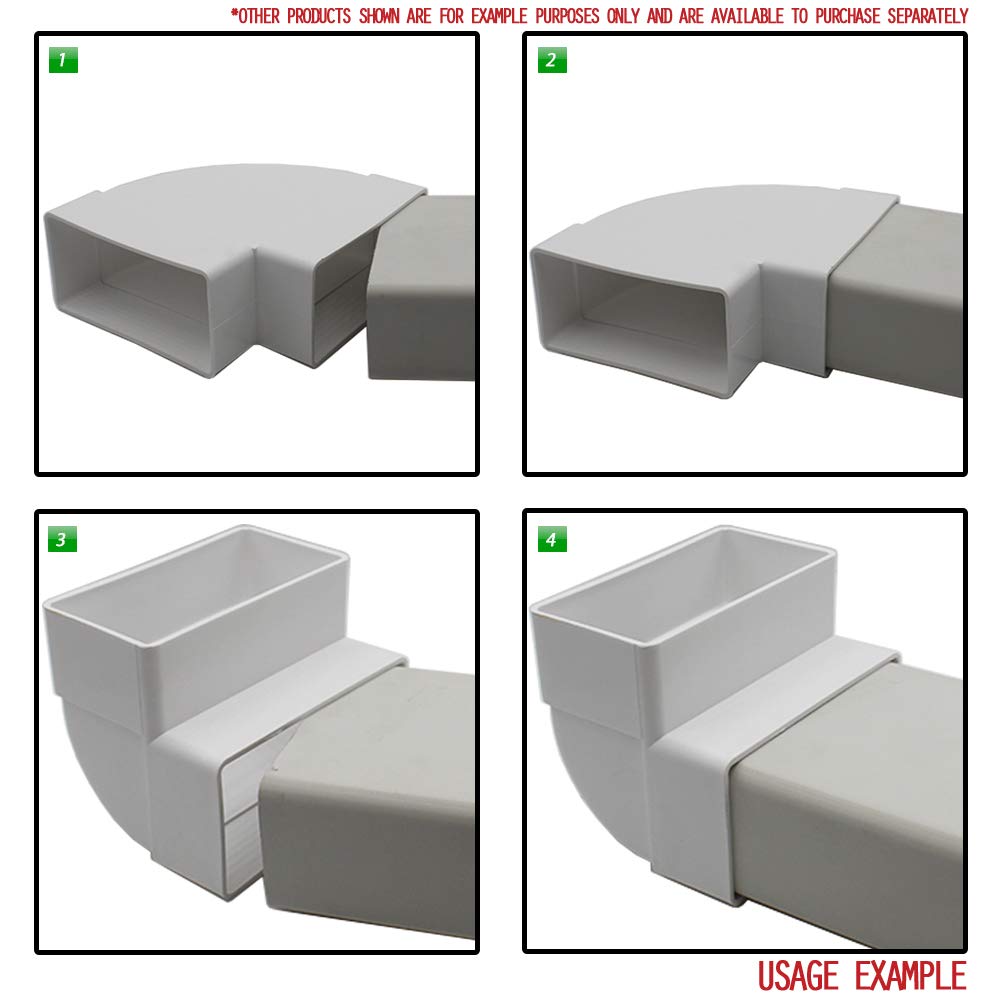 *OTHER PRODUCTS SHOWN ARE FOR EXAMPLE PURPOSES ONLY AND ARE AVAILABLE TO PURCHASE SEPARATELY

1

2

3

4

USAGE EXAMPLE