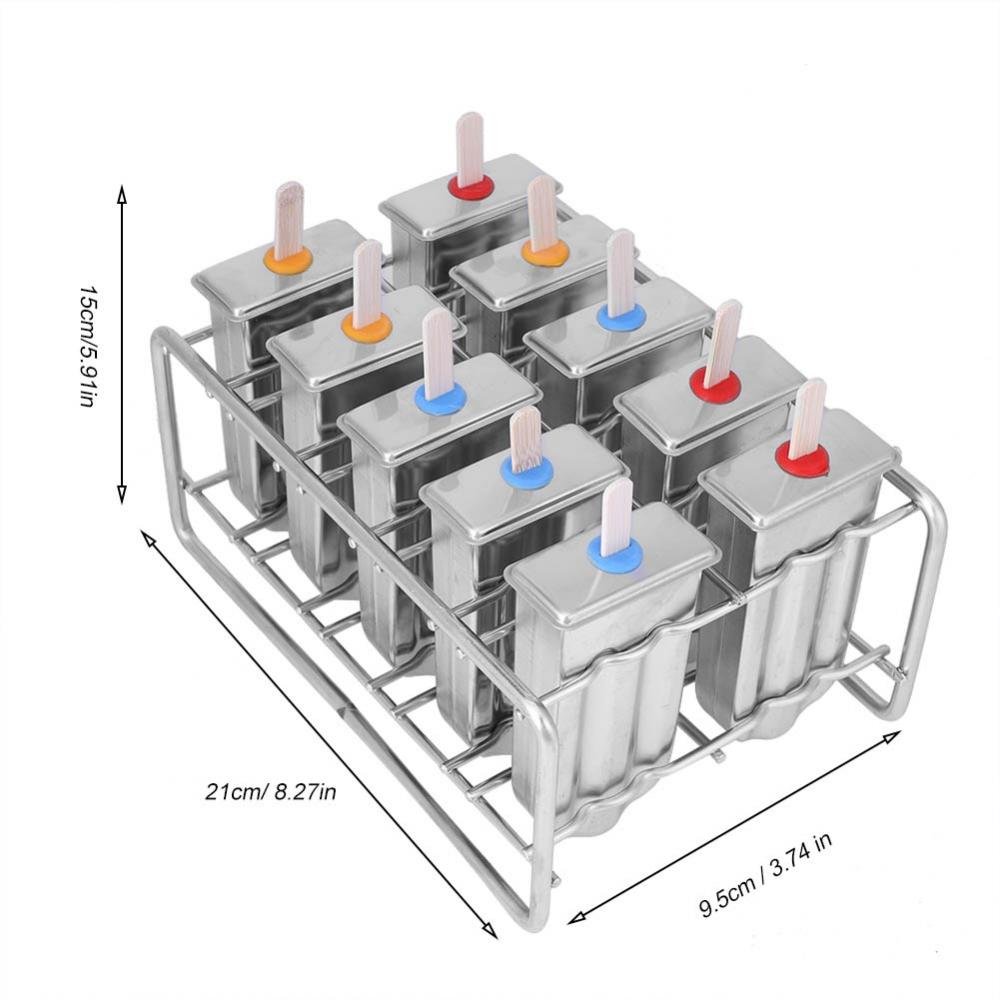 15cm/5.91in

21cm/ 8.27in

9.5cm / 3.74 in