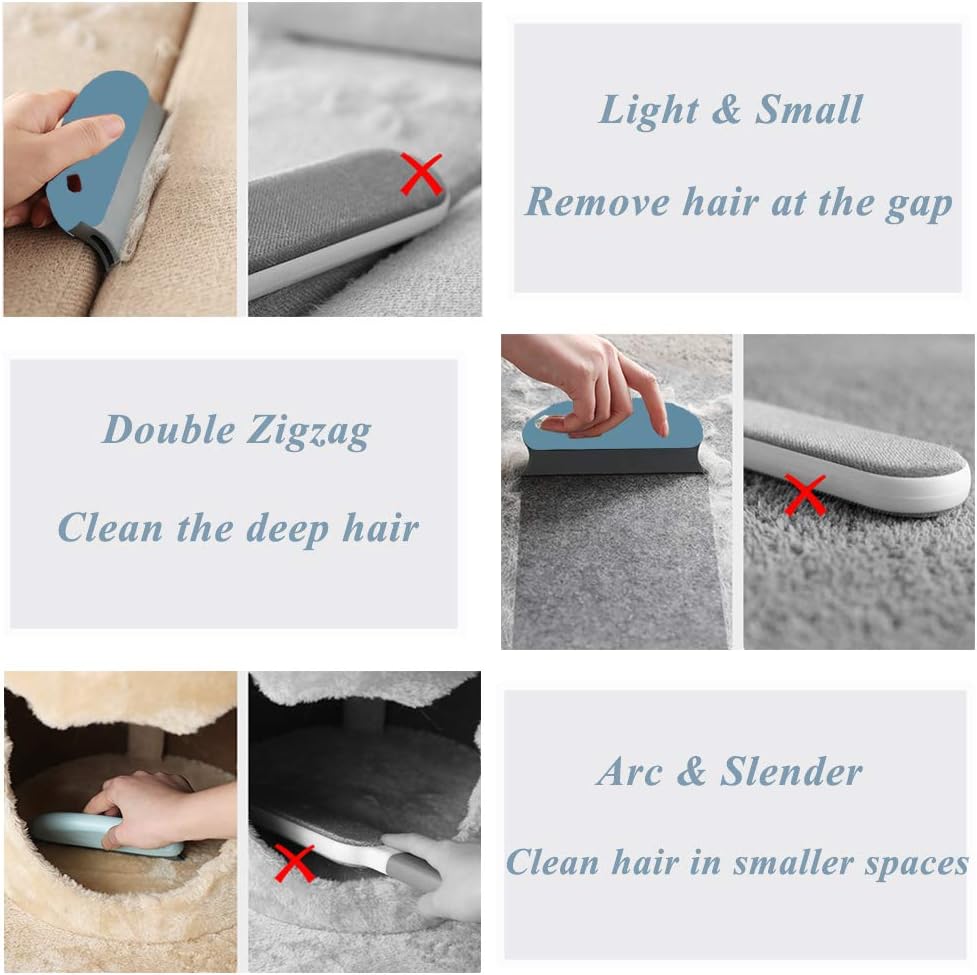 Light & Small

Remove hair at the gap

Double Zigzag

Clean the deep hair

Arc & Slender

Clean hair in smaller spaces