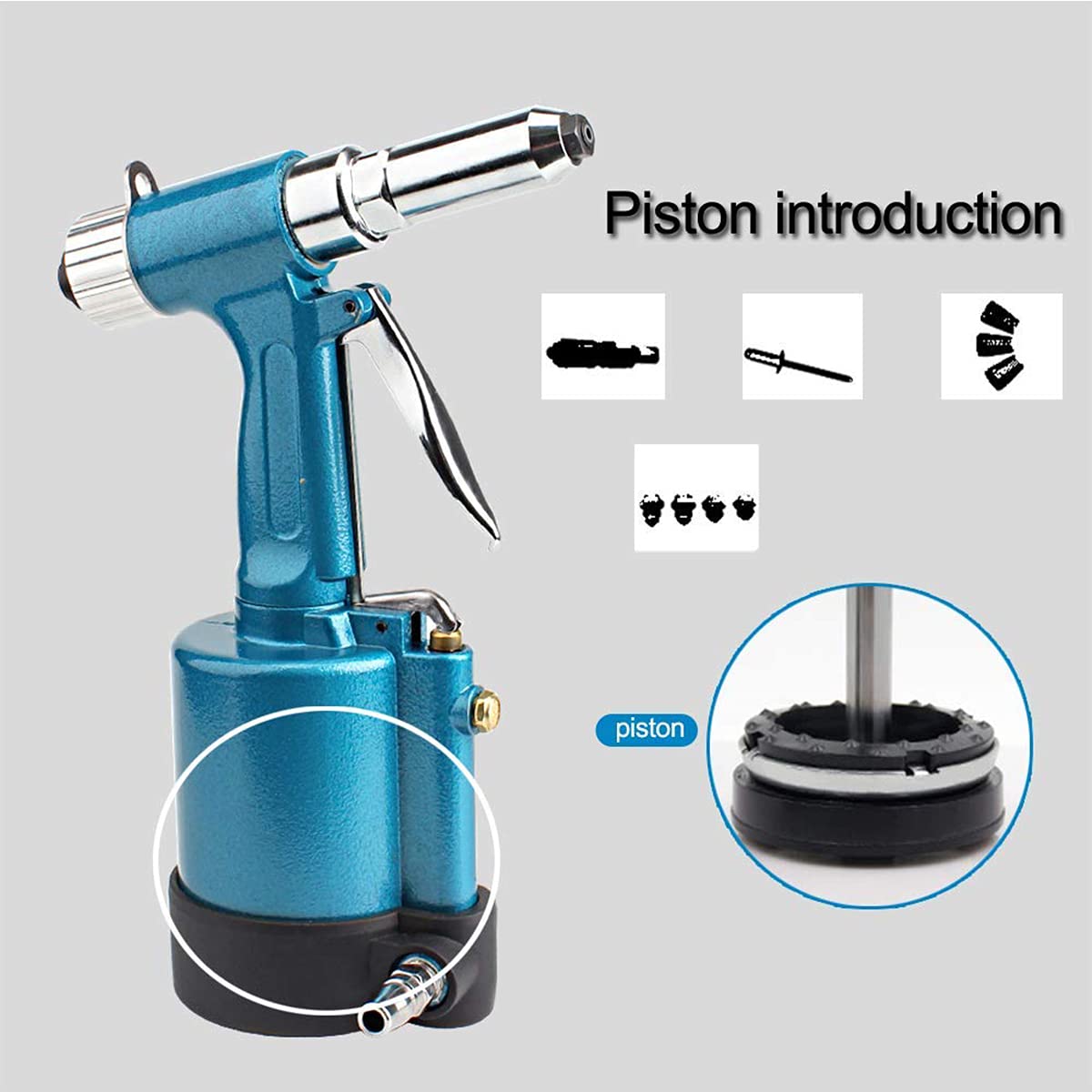 Piston introduction

piston