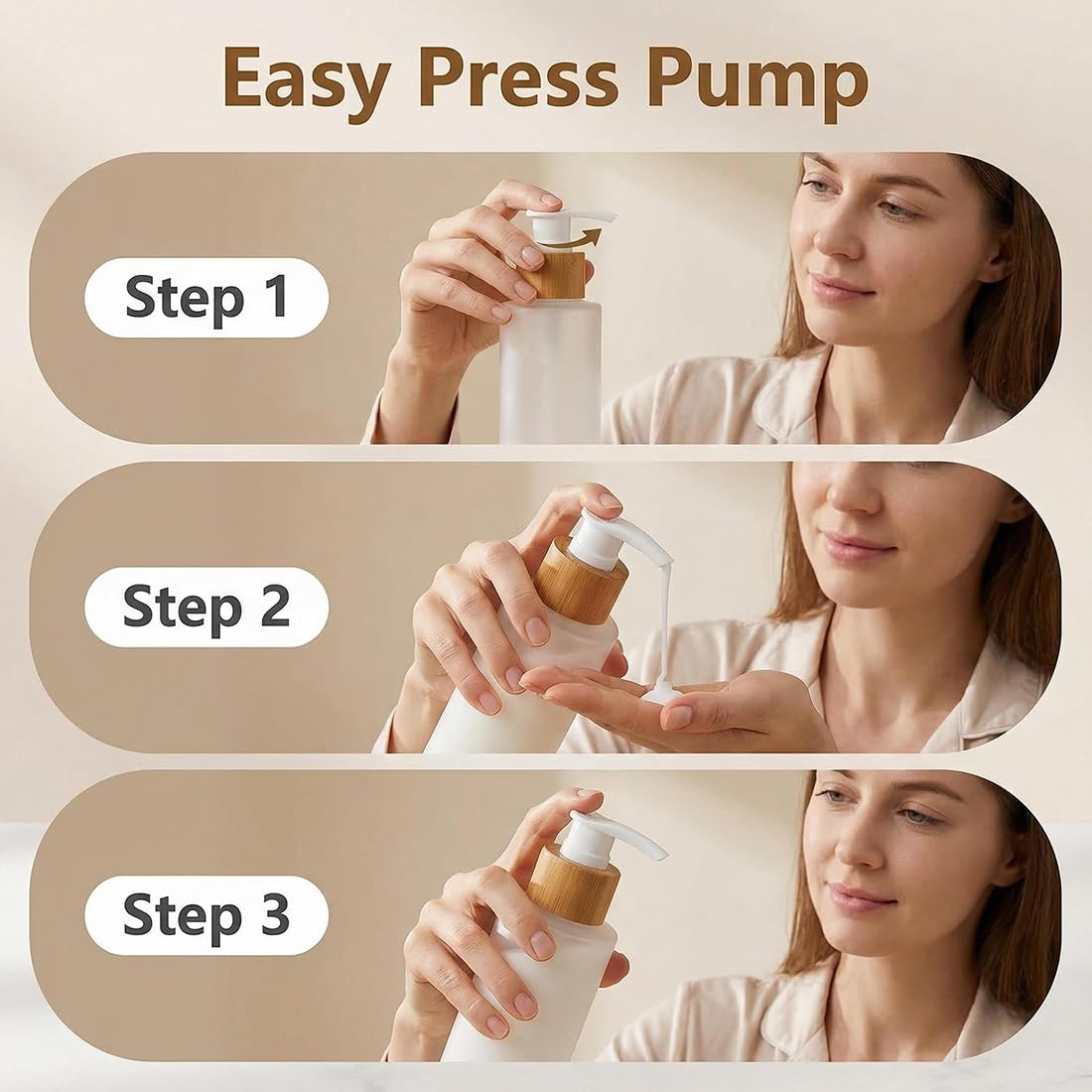 Easy Press Pump

Step 1

Step 2

Step 3