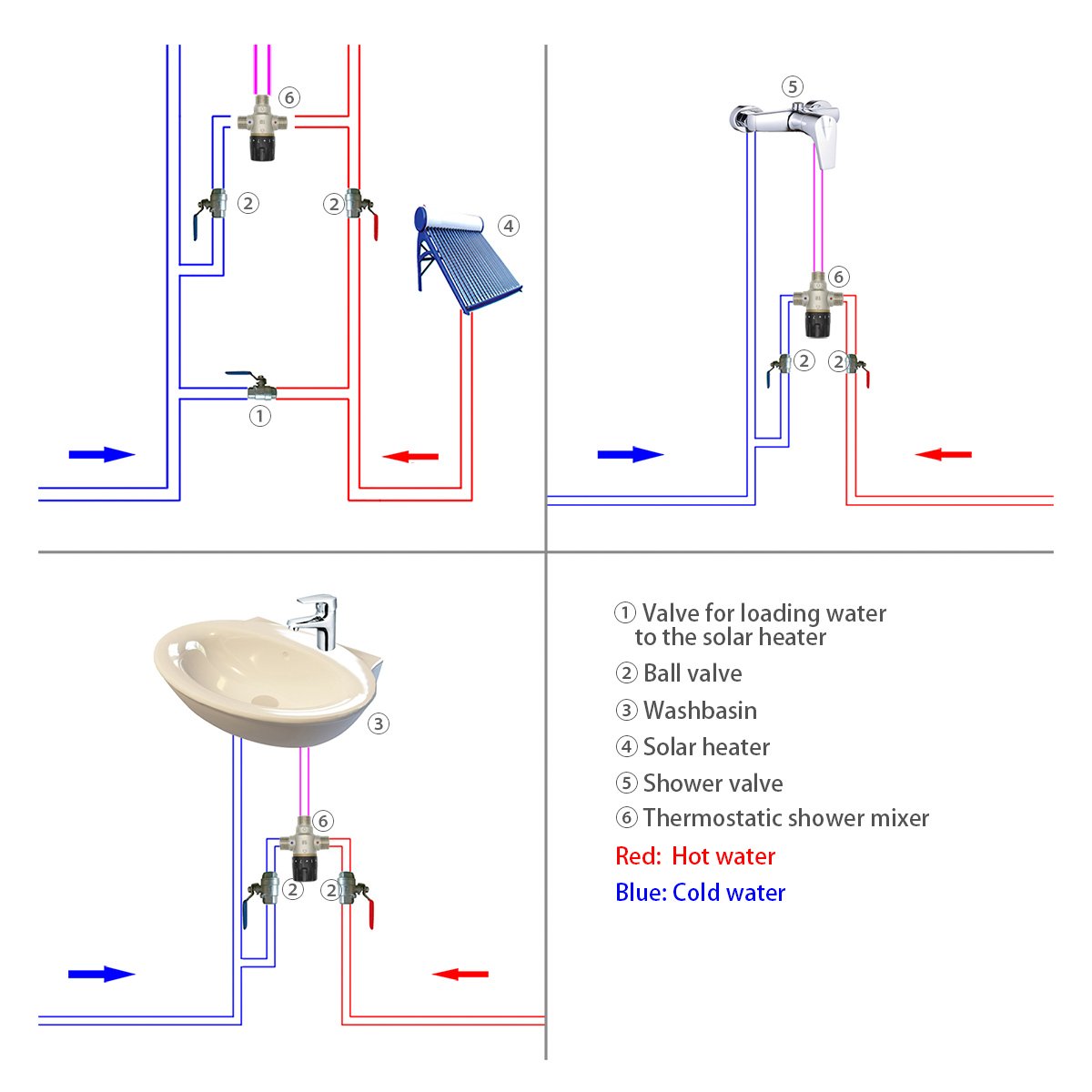 ⑥
②
②
④
①

⑤
⑥
②
②

③
⑥
②
②

① Valve for loading water to the solar heater
② Ball valve
③ Washbasin
④ Solar heater
⑤ Shower valve
⑥ Thermostatic shower mixer
Red: Hot water
Blue: Cold water