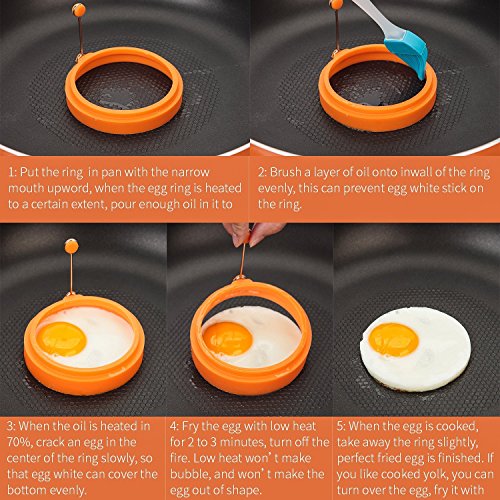 1: Put the ring in pan with the narrow mouth upword, when the egg ring is heated to a certain extent, pour enough oil in it to

2: Brush a layer of oil onto inwall of the ring evenly, this can prevent egg white stick on the ring.

3: When the oil is heated in 70%, crack an egg in the center of the ring slowly, so that egg white can cover the bottom evenly.

4: Fry the egg with low heat for 2 to 3 minutes, turn off the fire. Low heat won' t make bubble, and won' t make the egg out of shape.

5: When the egg is cooked, take away the ring slightly, perfect fried egg is finished. If you like cooked yolk, you can turn over the egg, fry it with