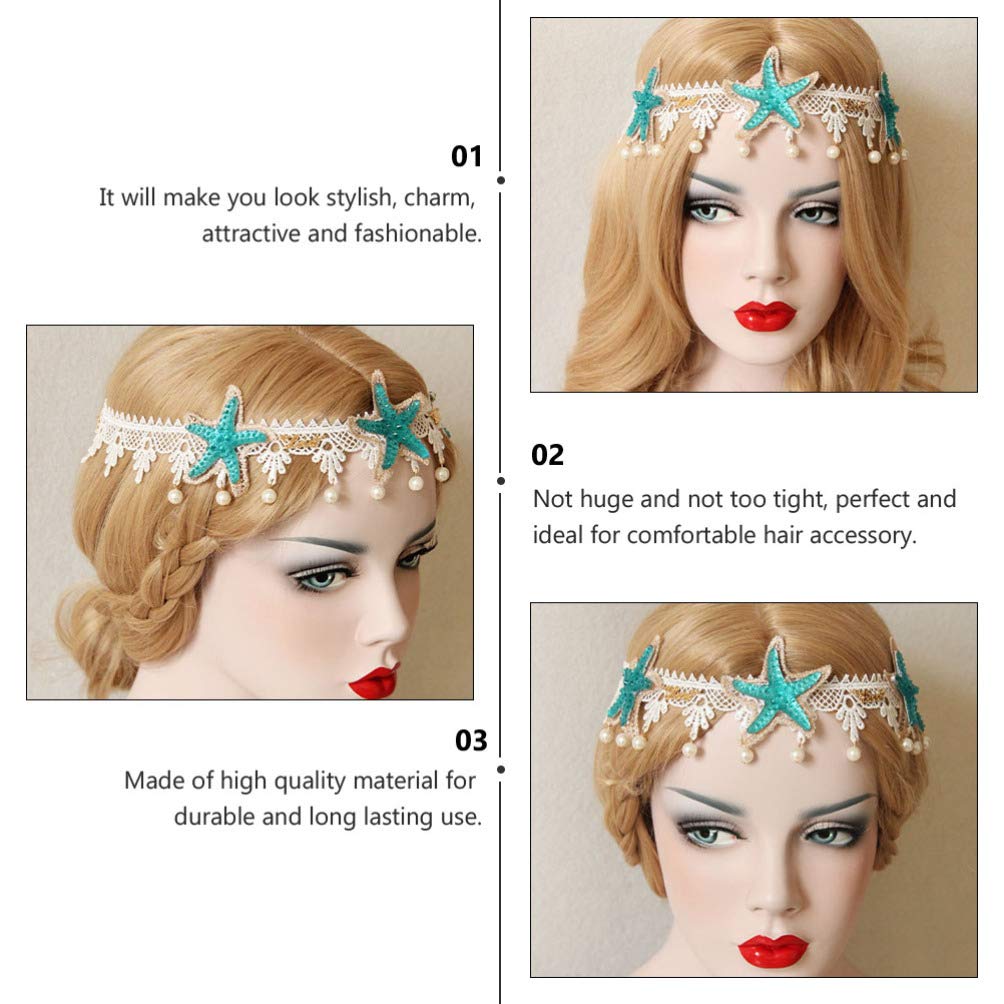 01
It will make you look stylish, charm, attractive and fashionable.

02
Not huge and not too tight, perfect and ideal for comfortable hair accessory.

03
Made of high quality material for durable and long lasting use.