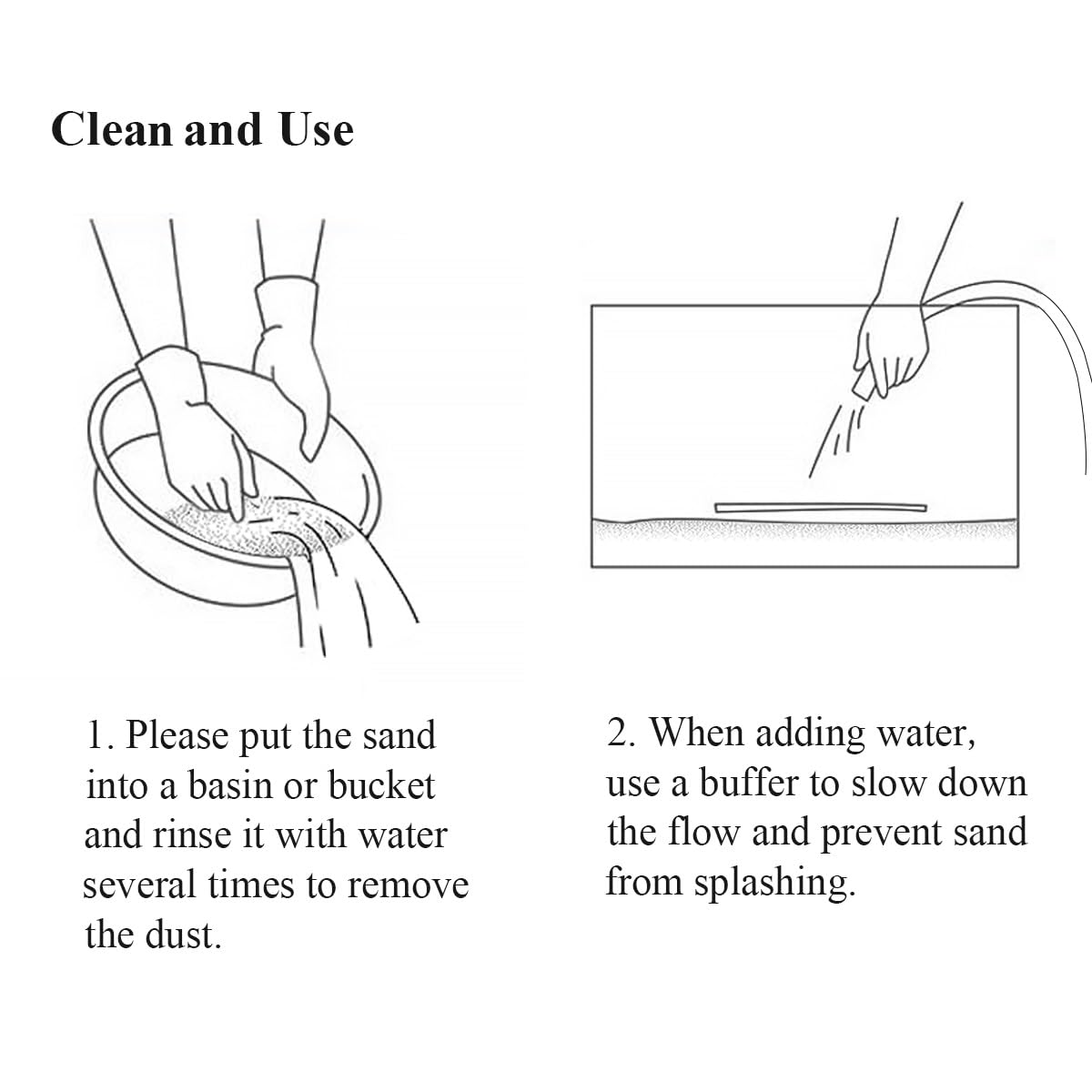 Clean and Use

1. Please put the sand into a basin or bucket and rinse it with water several times to remove the dust.

2. When adding water, use a buffer to slow down the flow and prevent sand from splashing.