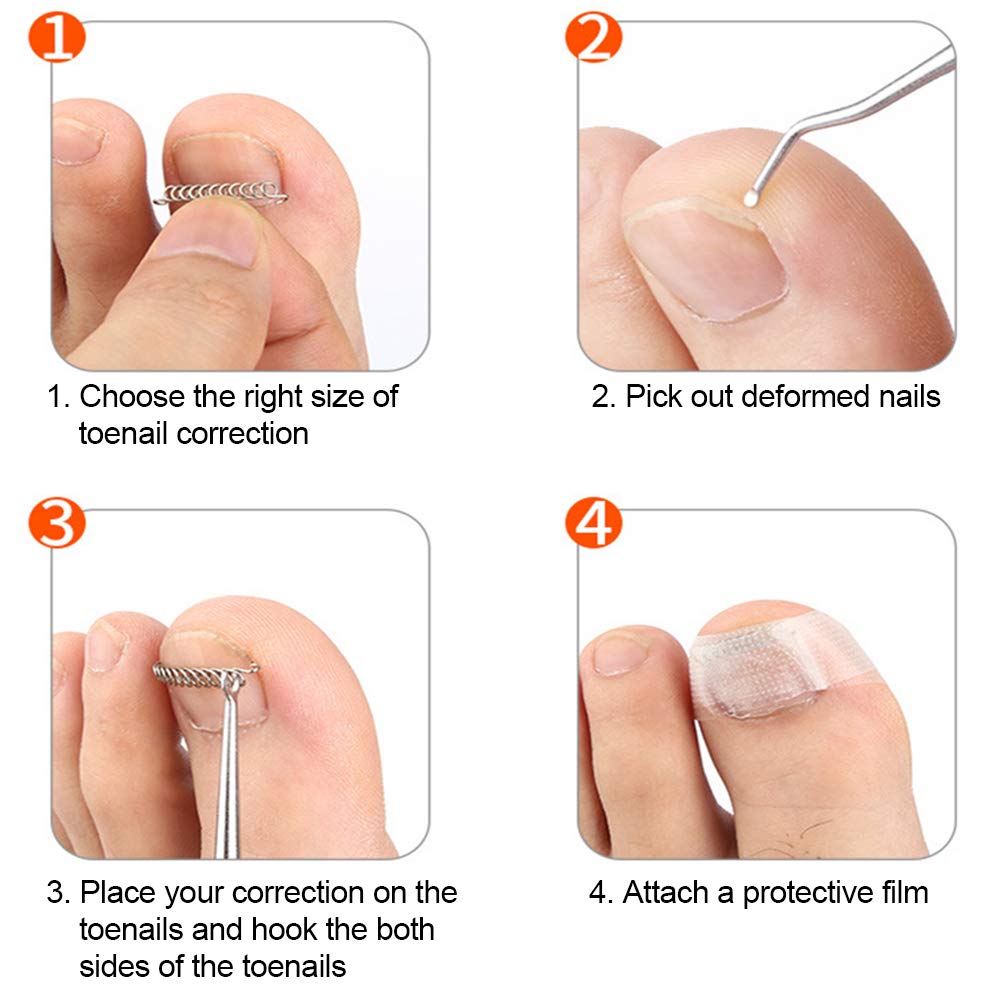 1

1. Choose the right size of toenail correction

2

2. Pick out deformed nails

3

3. Place your correction on the toenails and hook the both sides of the toenails

4

4. Attach a protective film