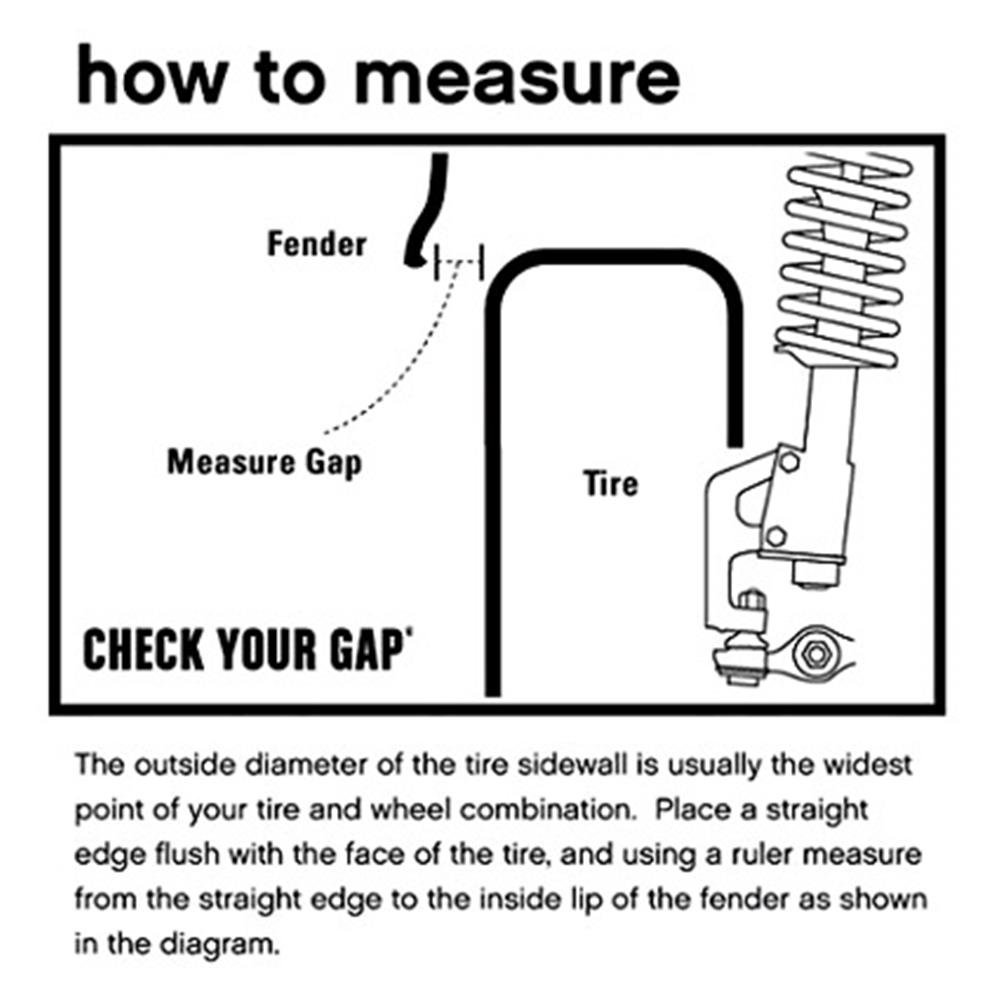 how to measure

Fender

Measure Gap

Tire

CHECK YOUR GAP'

The outside diameter of the tire sidewall is usually the widest point of your tire and wheel combination. Place a straight edge flush with the face of the tire, and using a ruler measure from the straight edge to the inside lip of the fender as shown in the diagram.