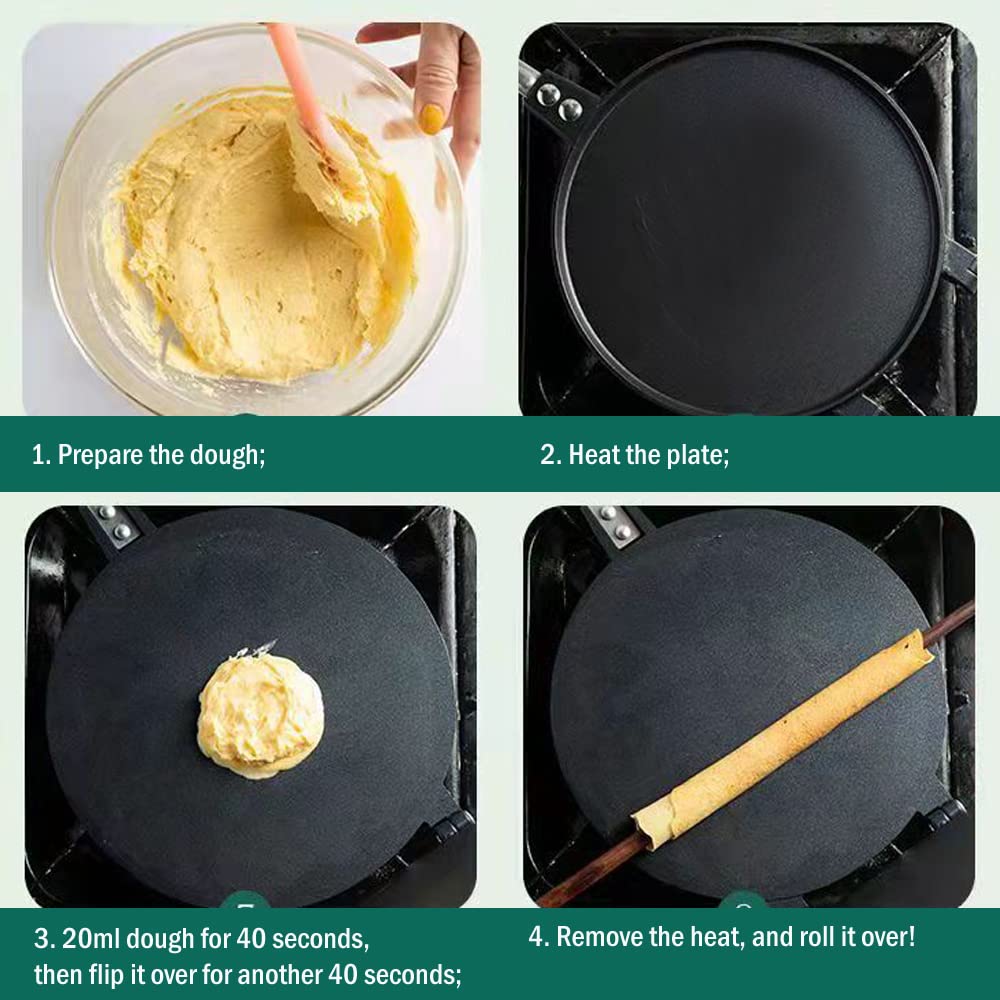 1. Prepare the dough;

2. Heat the plate;

3. 20ml dough for 40 seconds, then flip it over for another 40 seconds;

4. Remove the heat, and roll it over!