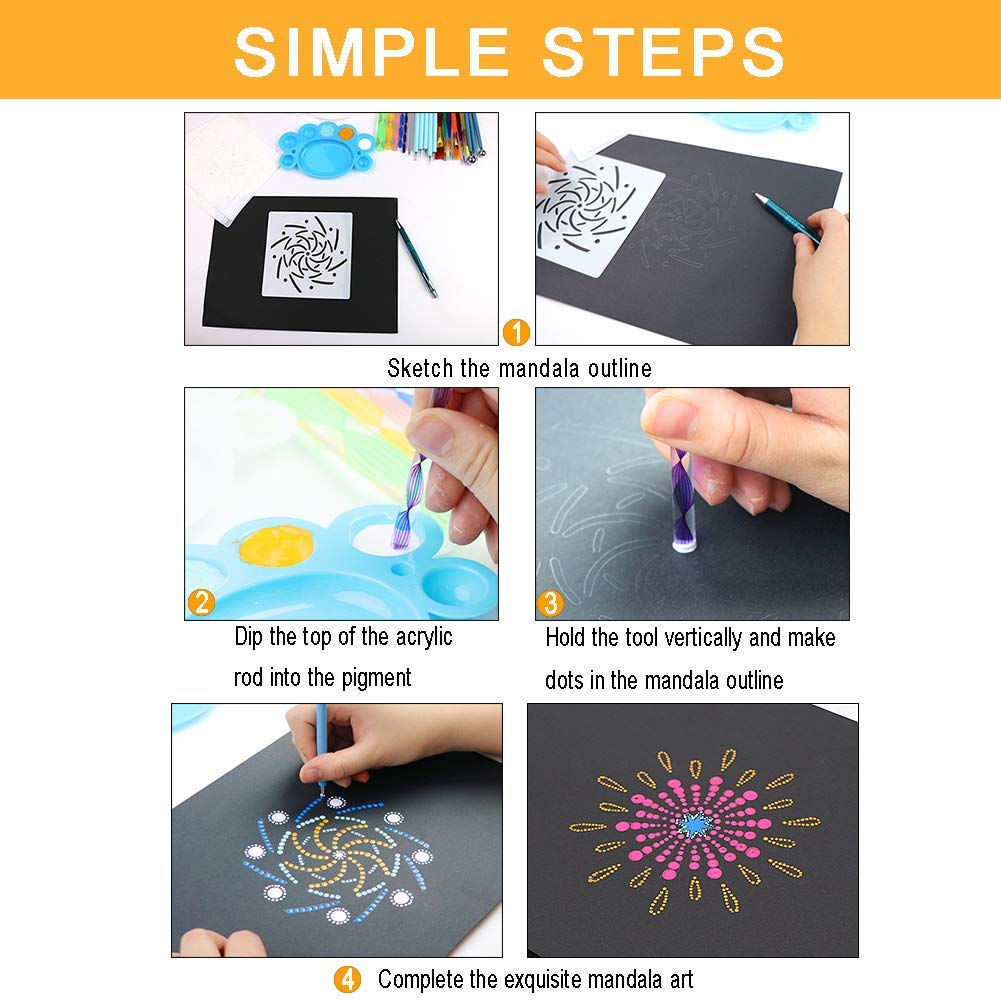 SIMPLE STEPS

1

Sketch the mandala outline

2

Dip the top of the acrylic rod into the pigment

3

Hold the tool vertically and make dots in the mandala outline

4 Complete the exquisite mandala art