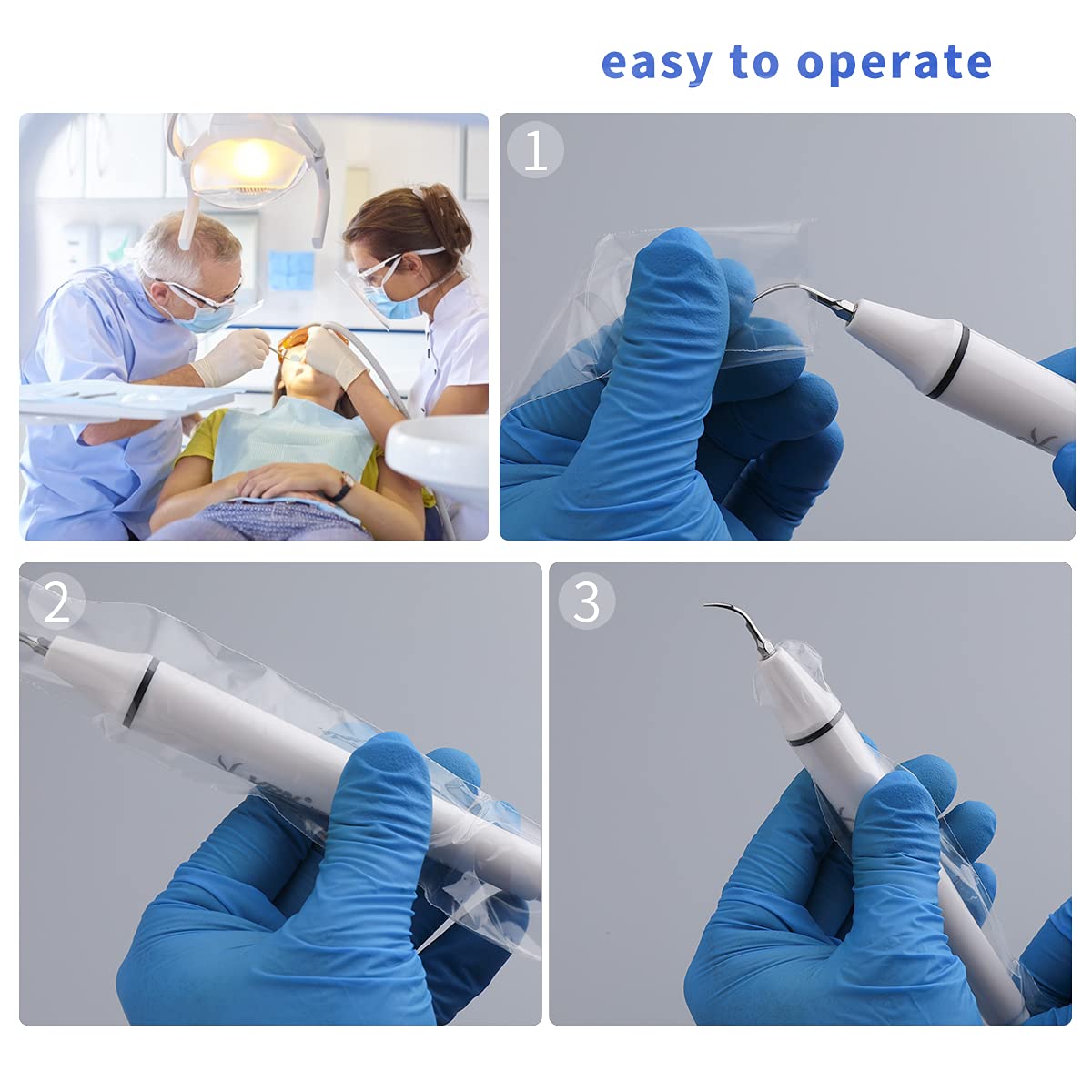 easy to operate

1

2

3