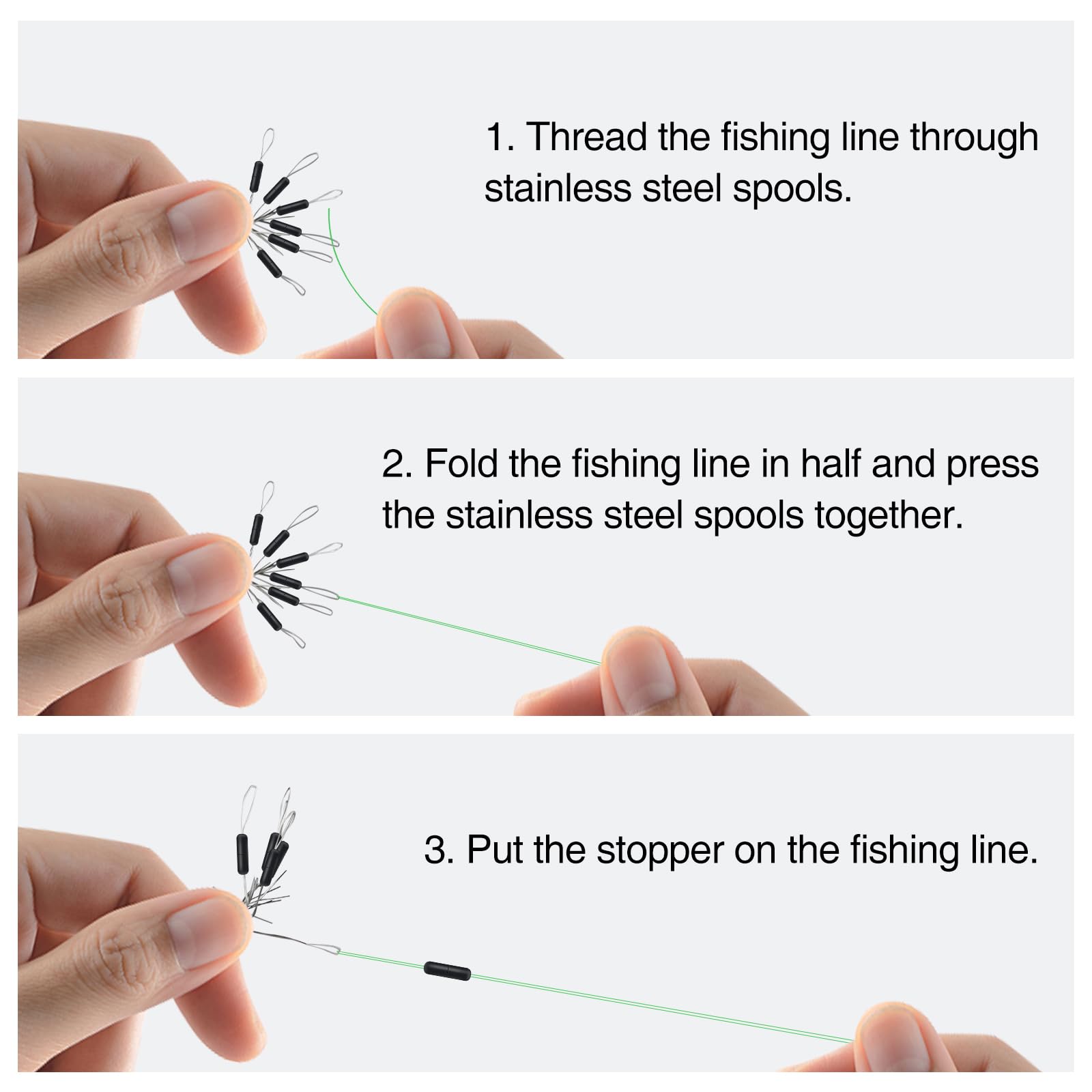 1. Thread the fishing line through stainless steel spools.

2. Fold the fishing line in half and press the stainless steel spools together.

3. Put the stopper on the fishing line.