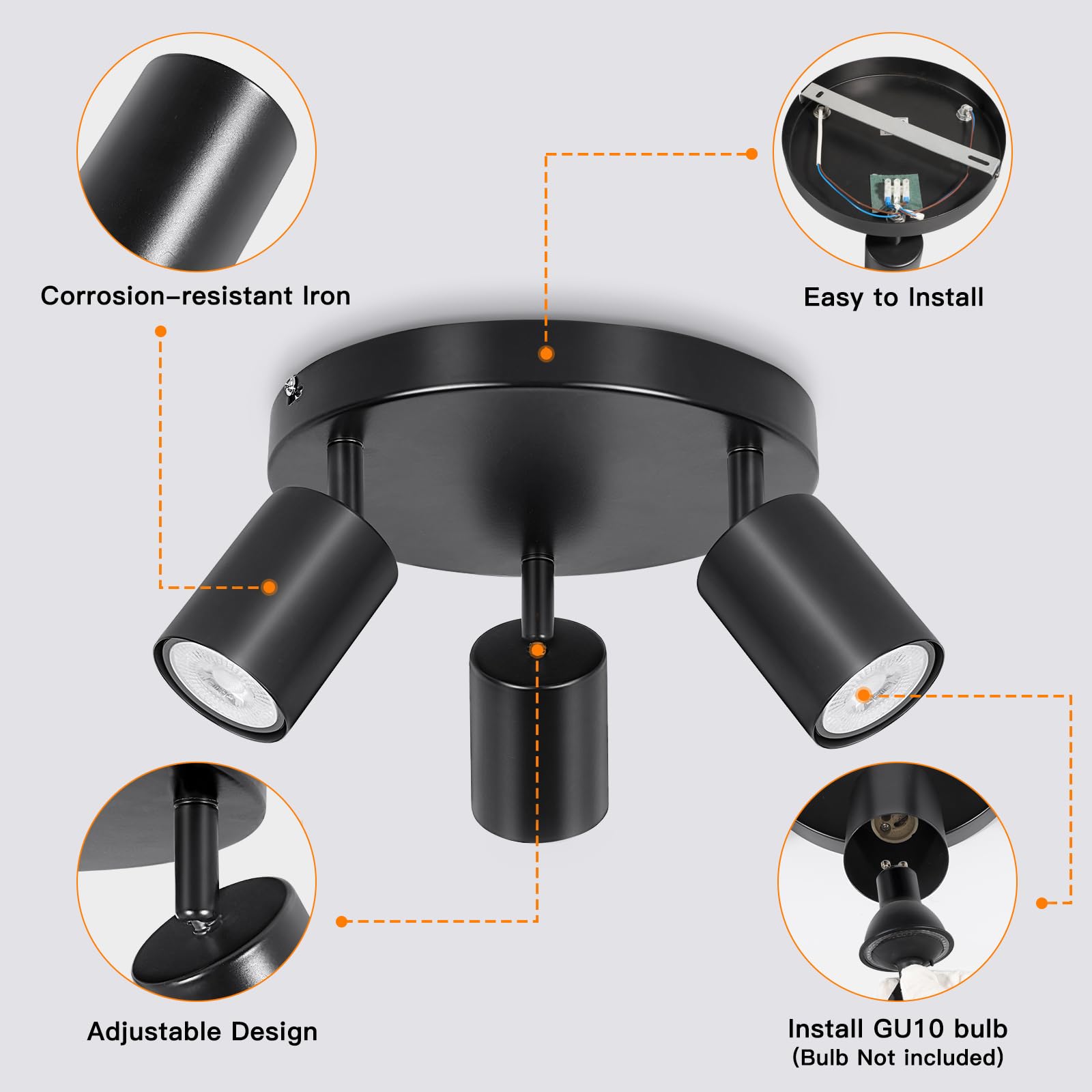 Corrosion-resistant Iron

Easy to Install

Adjustable Design

Install GU10 bulb
(Bulb Not included)