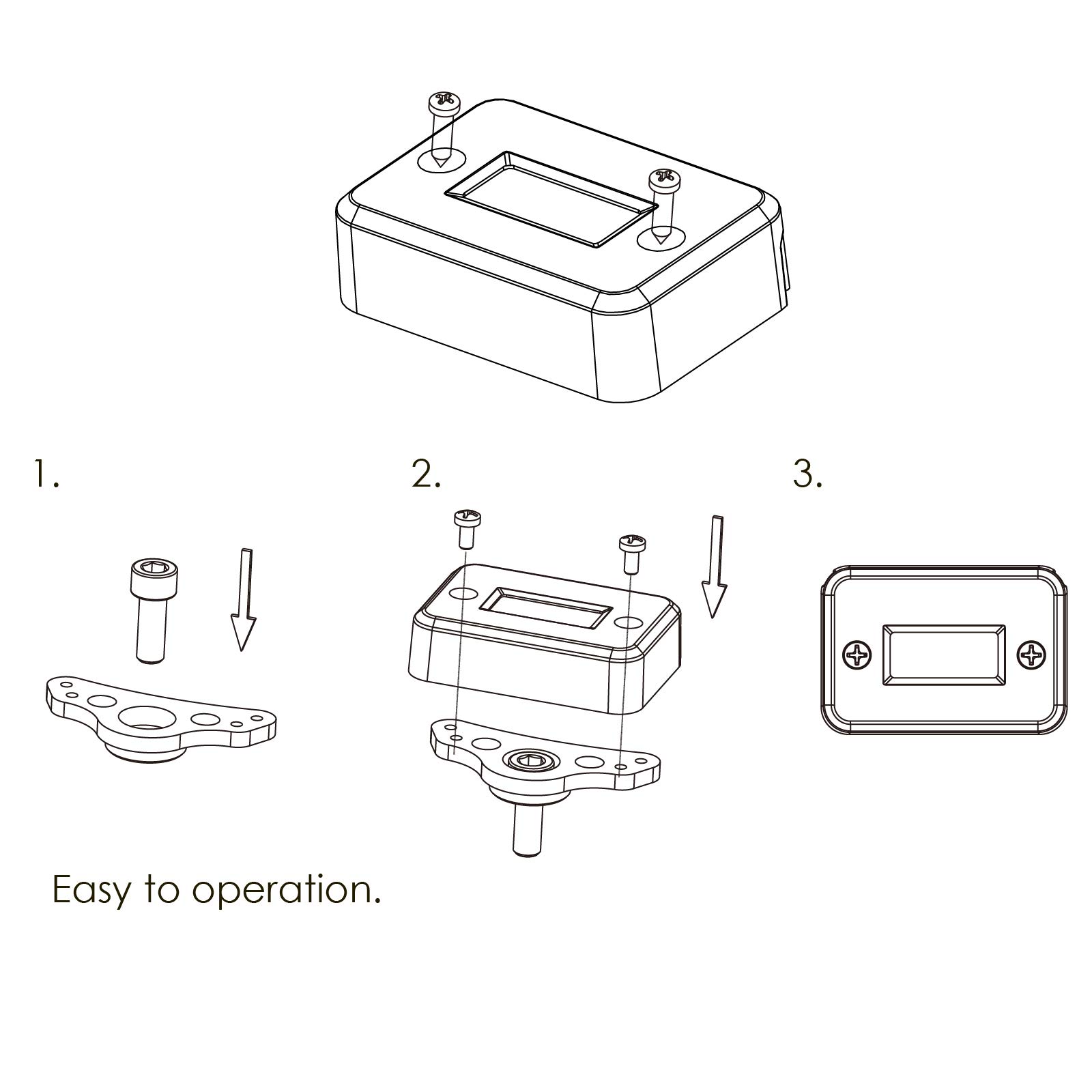 1.

2.

3.

Easy to operation.